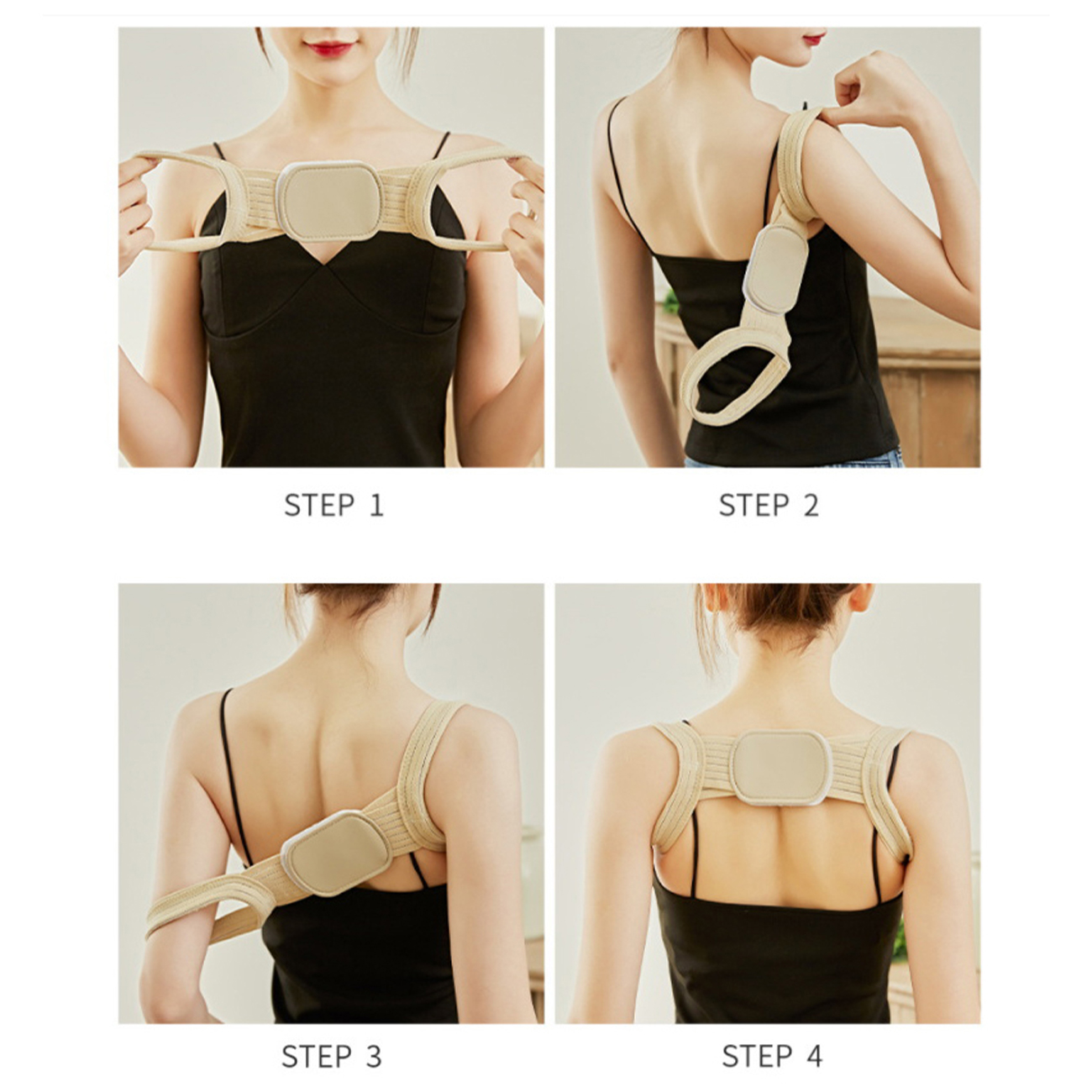 STEP 1

STEP 2

STEP 3

STEP 4