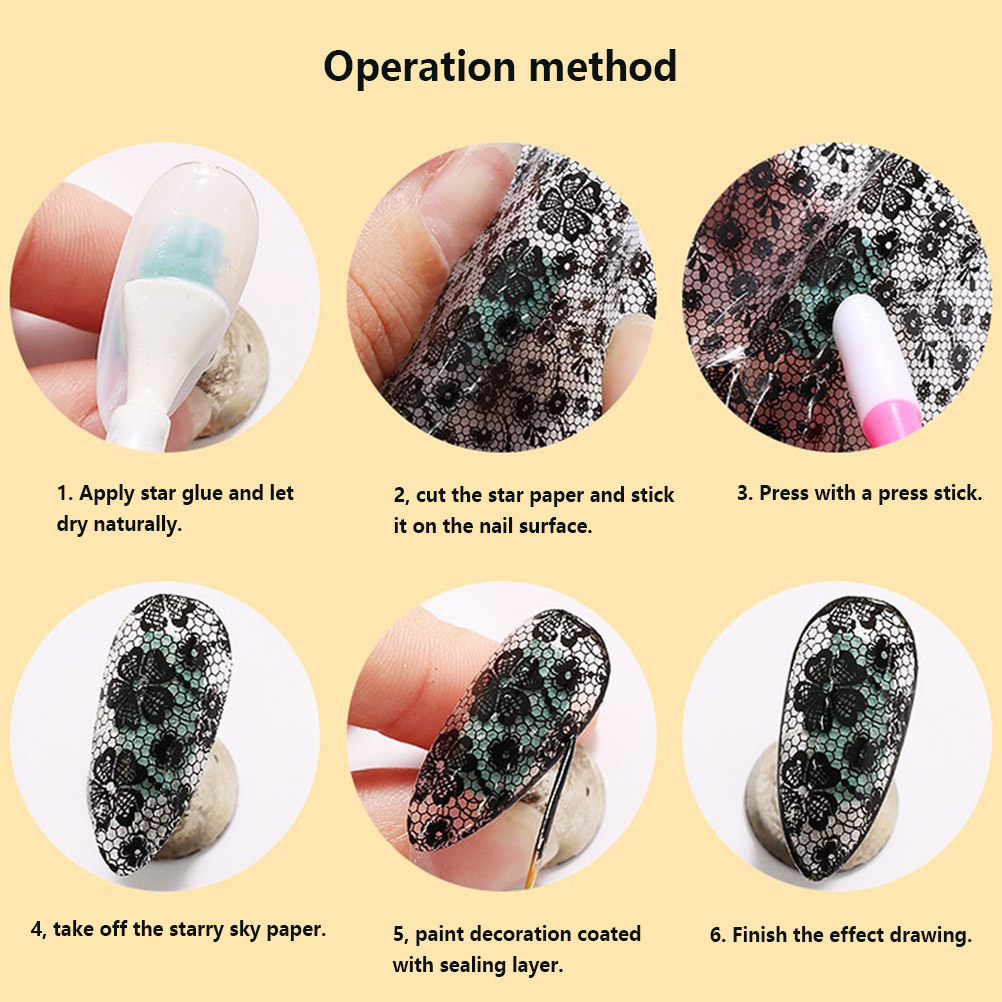 Operation method

1. Apply star glue and let dry naturally.

2, cut the star paper and stick it on the nail surface.

3. Press with a press stick.

4, take off the starry sky paper.

5, paint decoration coated with sealing layer.

6. Finish the effect drawing.