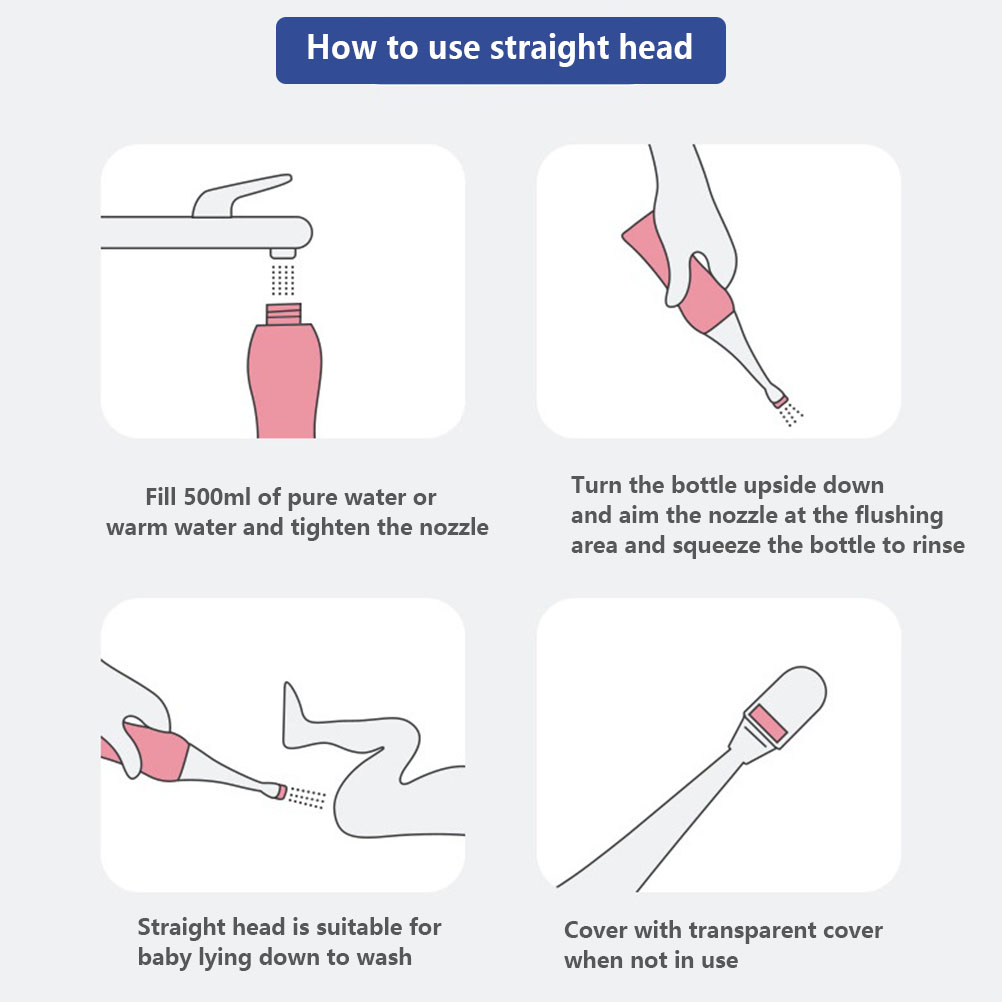 How to use straight head

Fill 500ml of pure water or warm water and tighten the nozzle

Turn the bottle upside down and aim the nozzle at the flushing area and squeeze the bottle to rinse

Straight head is suitable for baby lying down to wash

Cover with transparent cover when not in use