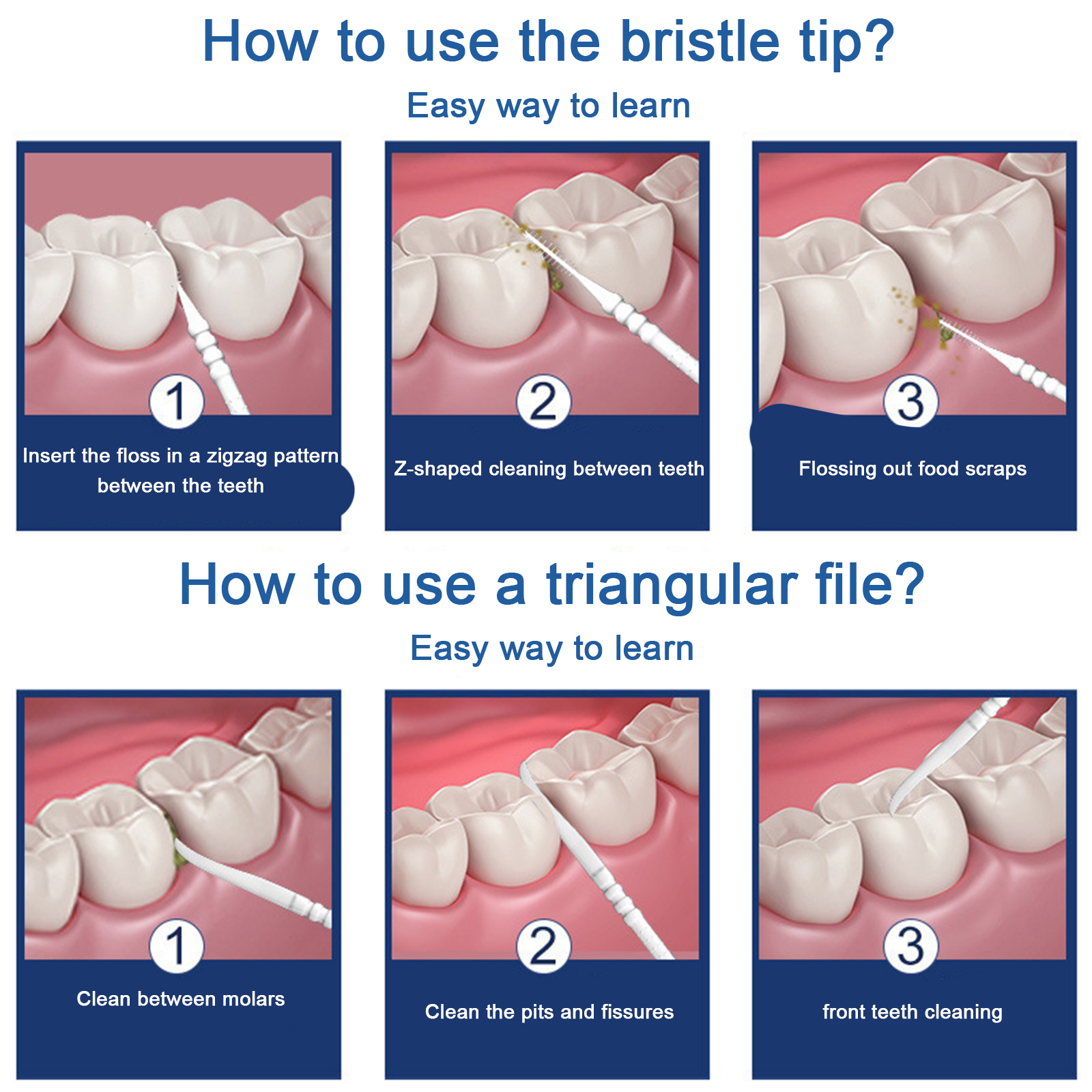 How to use the bristle tip?

Easy way to learn

1

Insert the floss in a zigzag pattern between the teeth

2

Z-shaped cleaning between teeth

3

Flossing out food scraps

How to use a triangular file?

Easy way to learn

1

Clean between molars

2

Clean the pits and fissures

3

front teeth cleaning