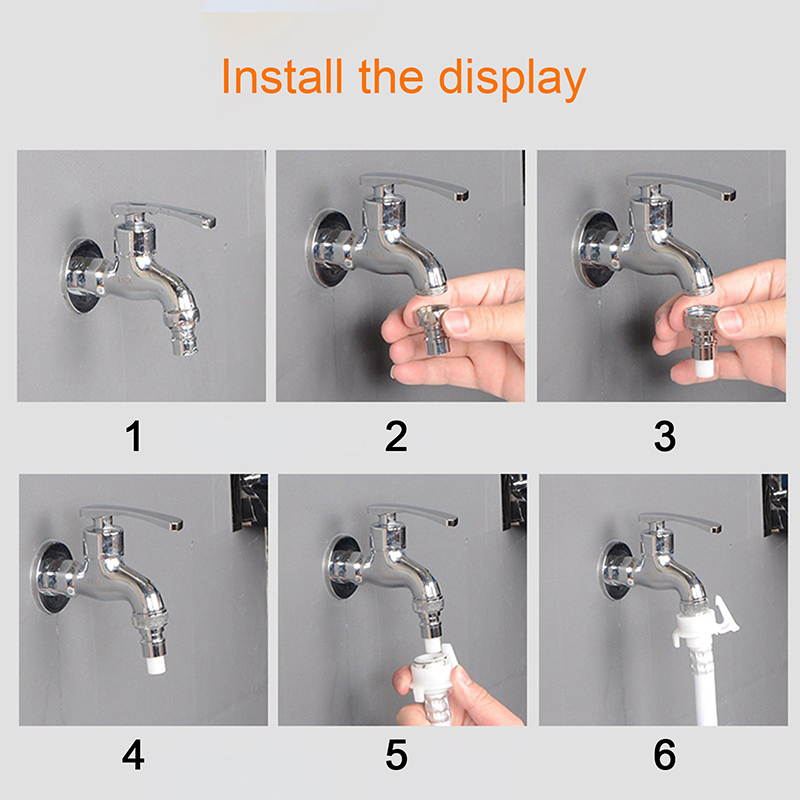 Install the display

1

2

3

4

5

6