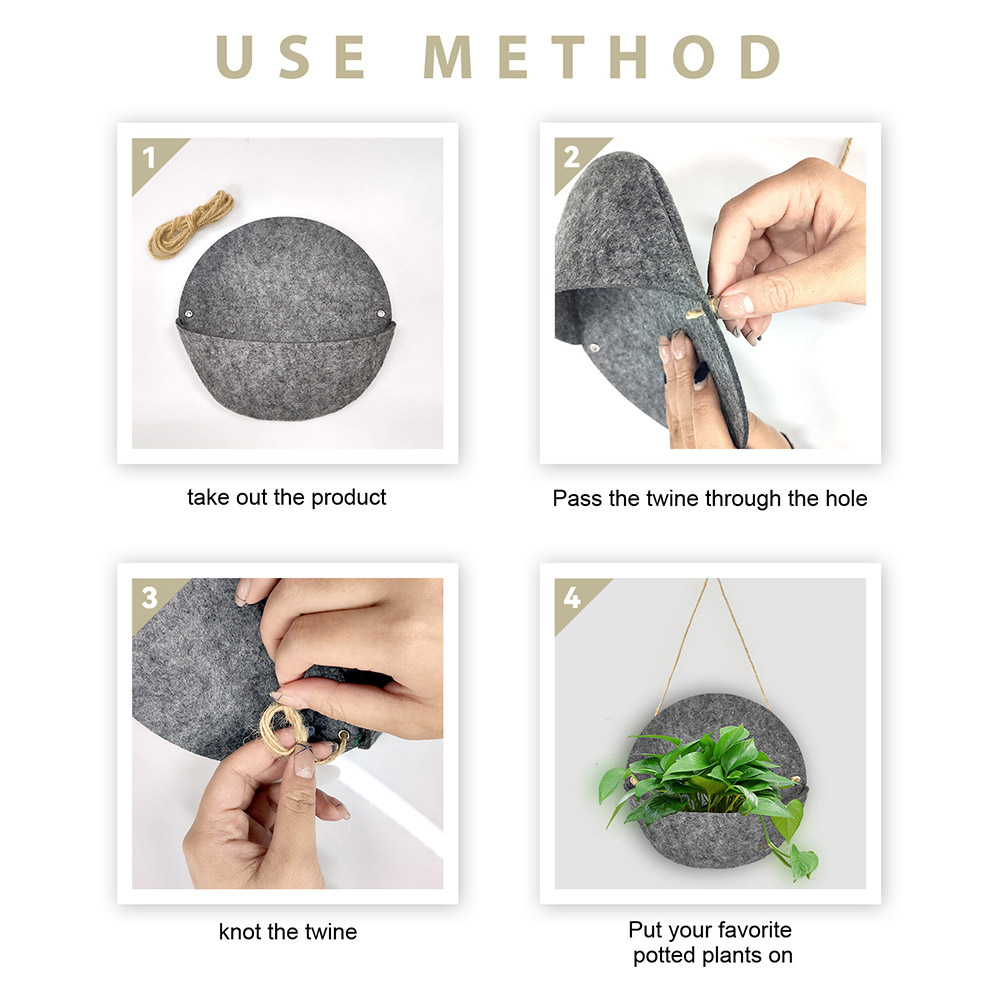 USE METHOD

1

take out the product

2

Pass the twine through the hole

3

knot the twine

4

Put your favorite potted plants on