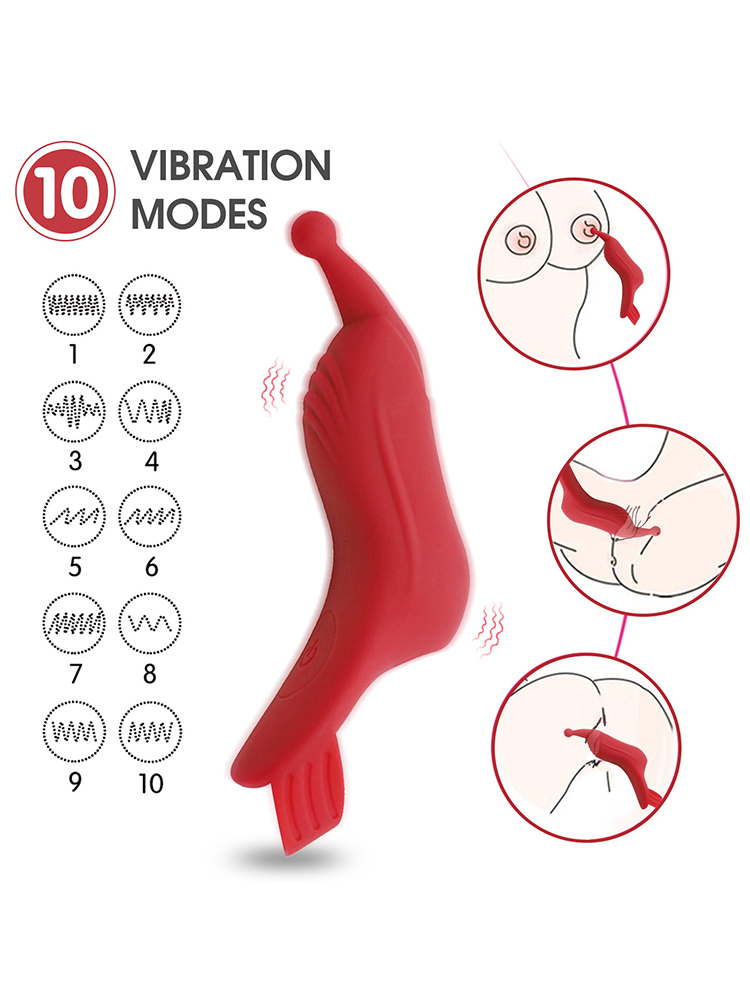 10 VIBRATION MODES

1 2
3 4
5 6
7 8
9 10