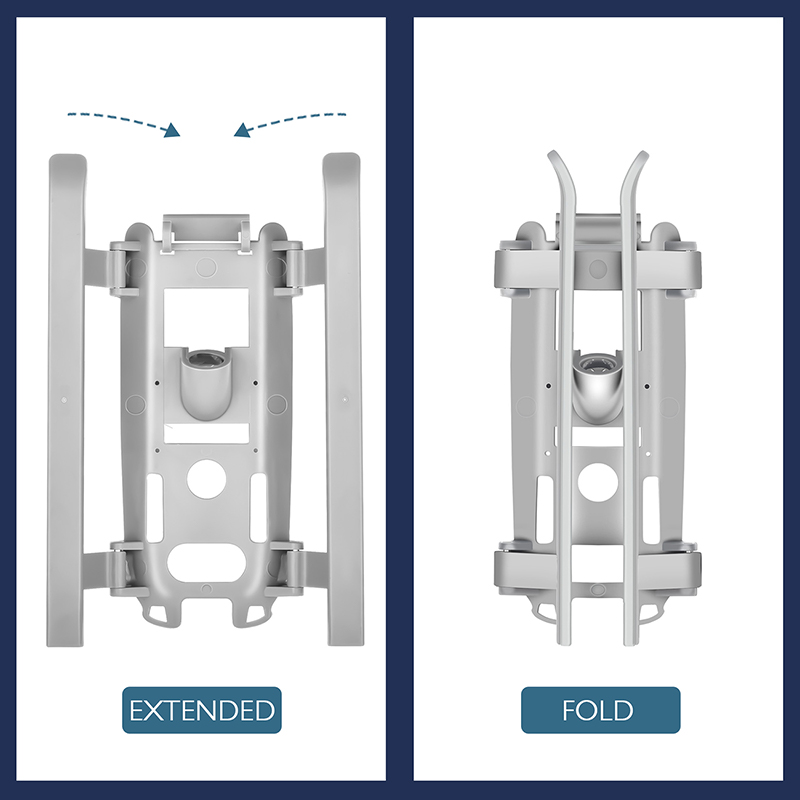 EXTENDED

FOLD