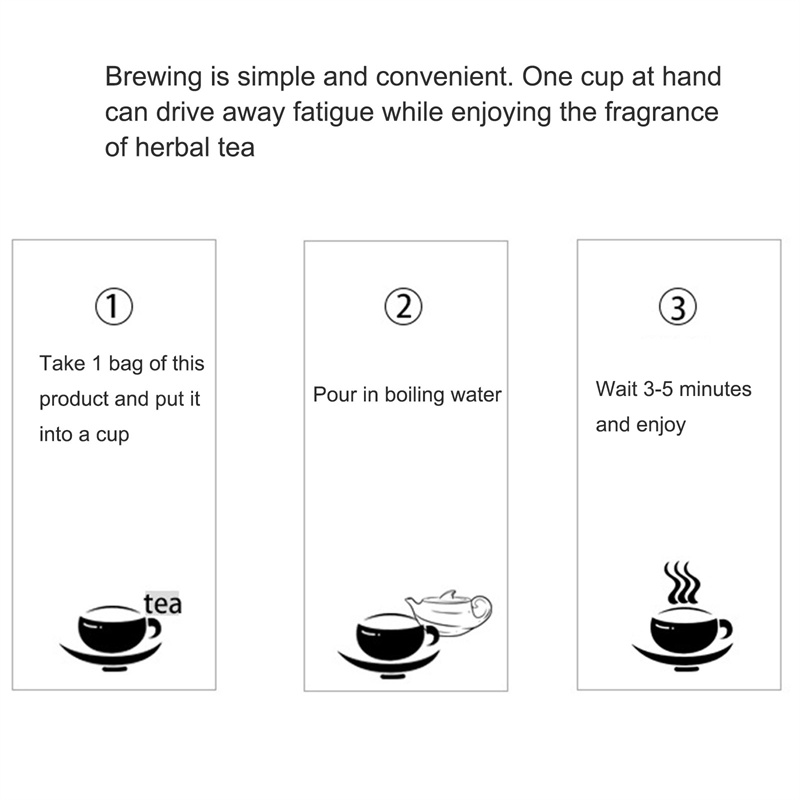 Brewing is simple and convenient. One cup at hand can drive away fatigue while enjoying the fragrance of herbal tea

①

Take 1 bag of this product and put it into a cup

tea

②

Pour in boiling water

③

Wait 3-5 minutes and enjoy