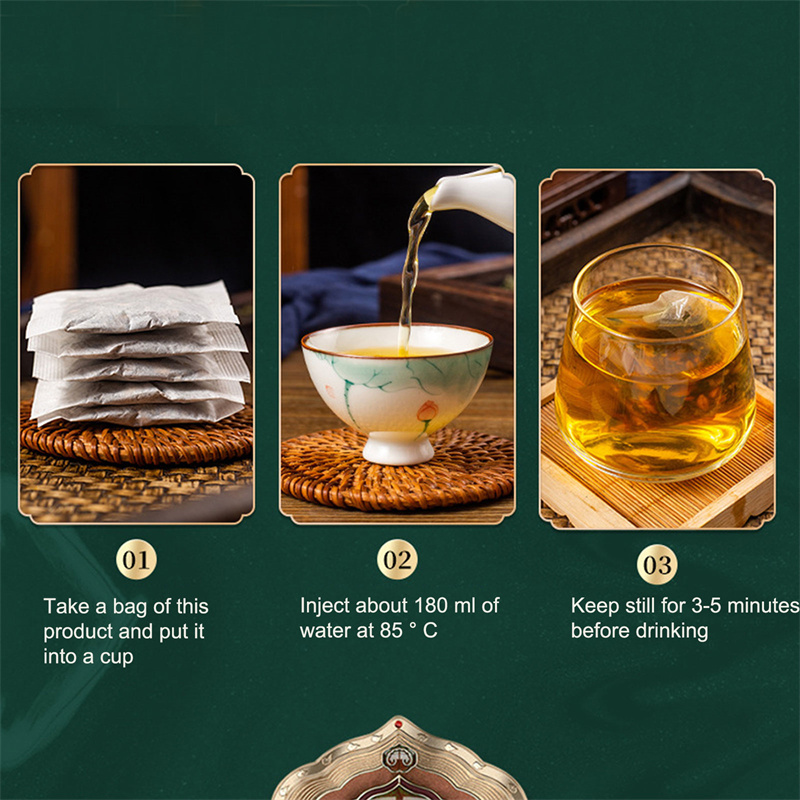 01

Take a bag of this product and put it into a cup

02

Inject about 180 ml of water at 85 ° C

03

Keep still for 3-5 minutes before drinking