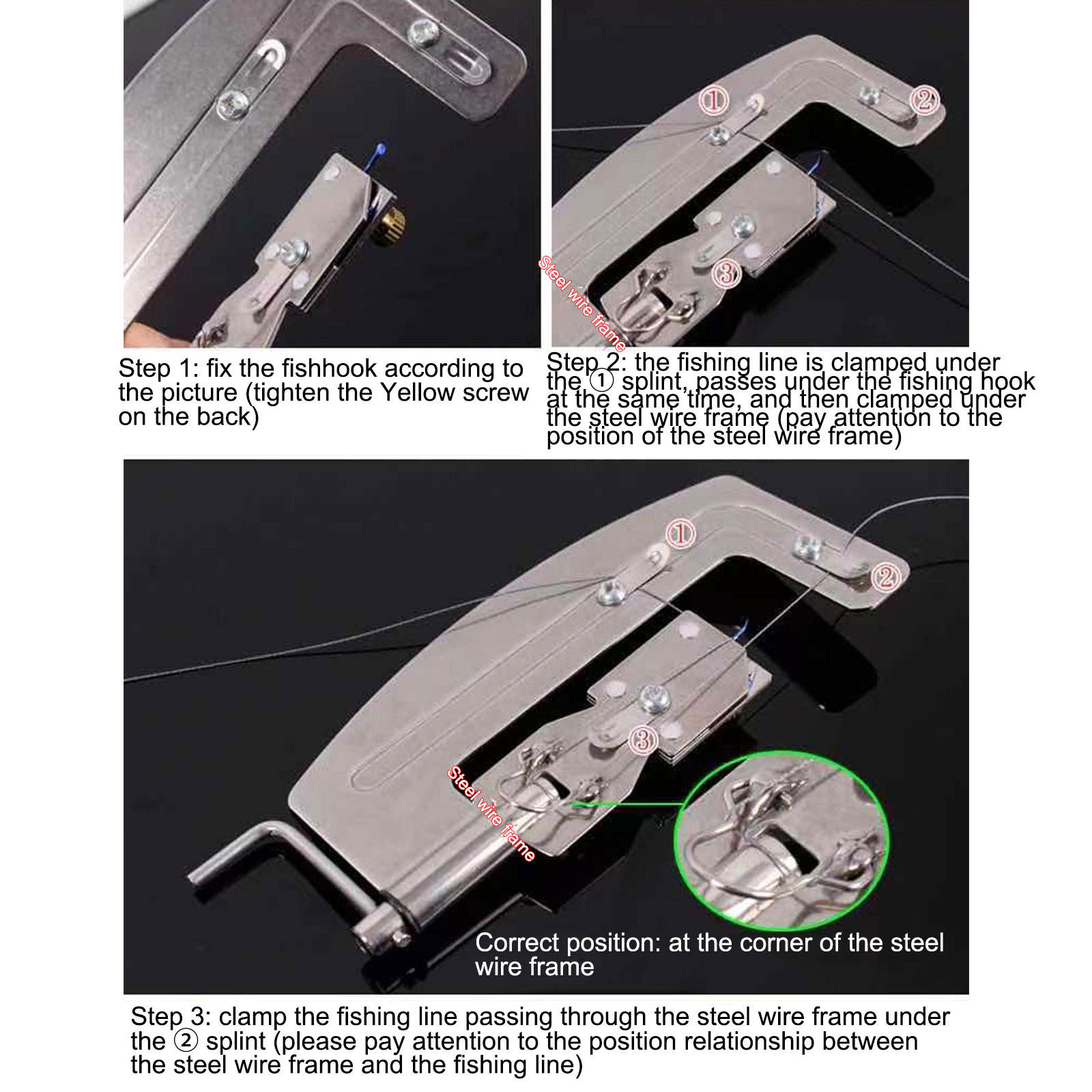 Step 1: fix the fishhook according to the picture (tighten the Yellow screw on the back)

①
②
③
Steel wire frame

Step 2: the fishing line is clamped under the ① splint, passes under the fishing hook at the same time, and then clamped under the steel wire frame (pay attention to the position of the steel wire frame)

①
②
③
Steel wire frame

Correct position: at the corner of the steel wire frame

Step 3: clamp the fishing line passing through the steel wire frame under the ② splint (please pay attention to the position relationship between the steel wire frame and the fishing line)