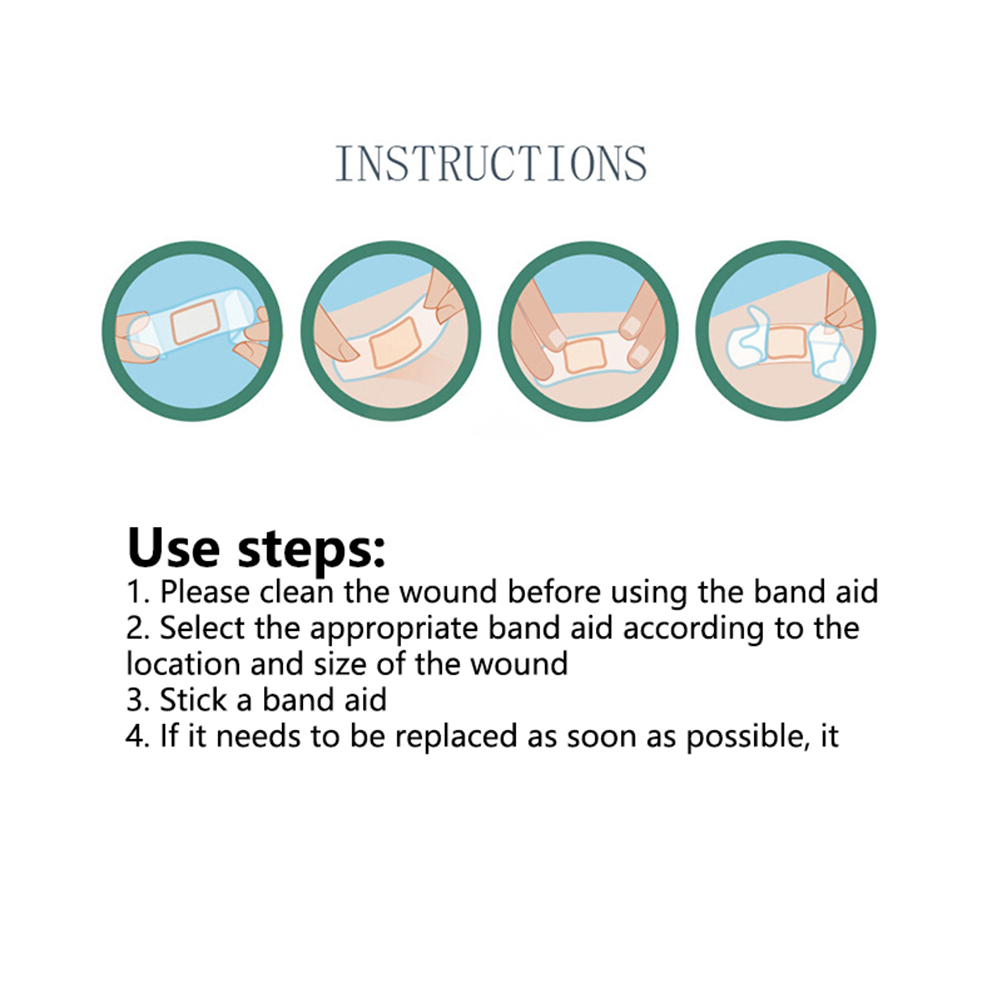 INSTRUCTIONS

Use steps:
1. Please clean the wound before using the band aid
2. Select the appropriate band aid according to the location and size of the wound
3. Stick a band aid
4. If it needs to be replaced as soon as possible, it