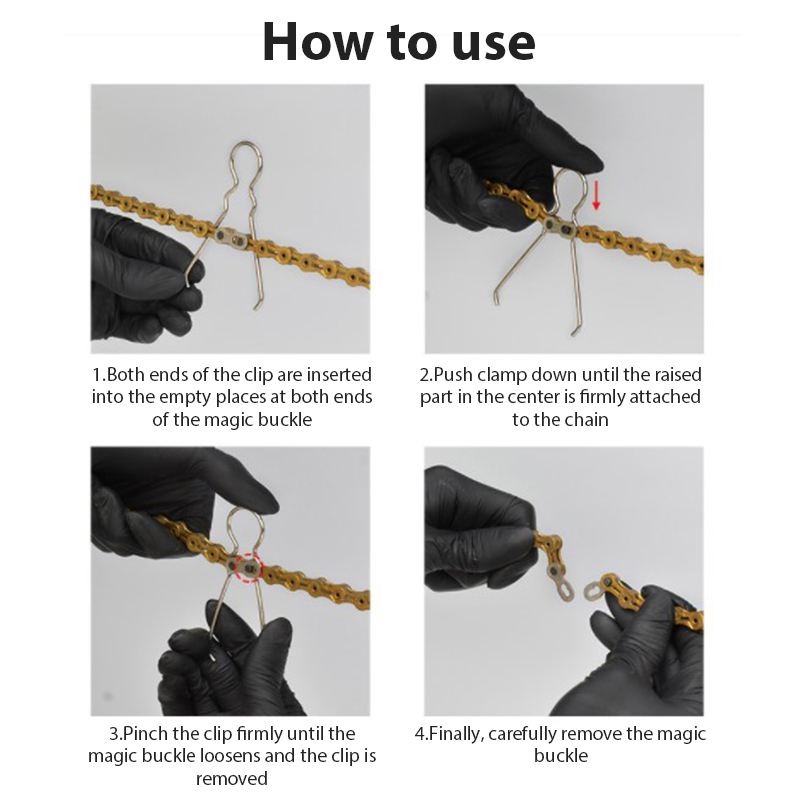 How to use

1.Both ends of the clip are inserted into the empty places at both ends of the magic buckle

2.Push clamp down until the raised part in the center is firmly attached to the chain

3.Pinch the clip firmly until the magic buckle loosens and the clip is removed

4.Finally, carefully remove the magic buckle