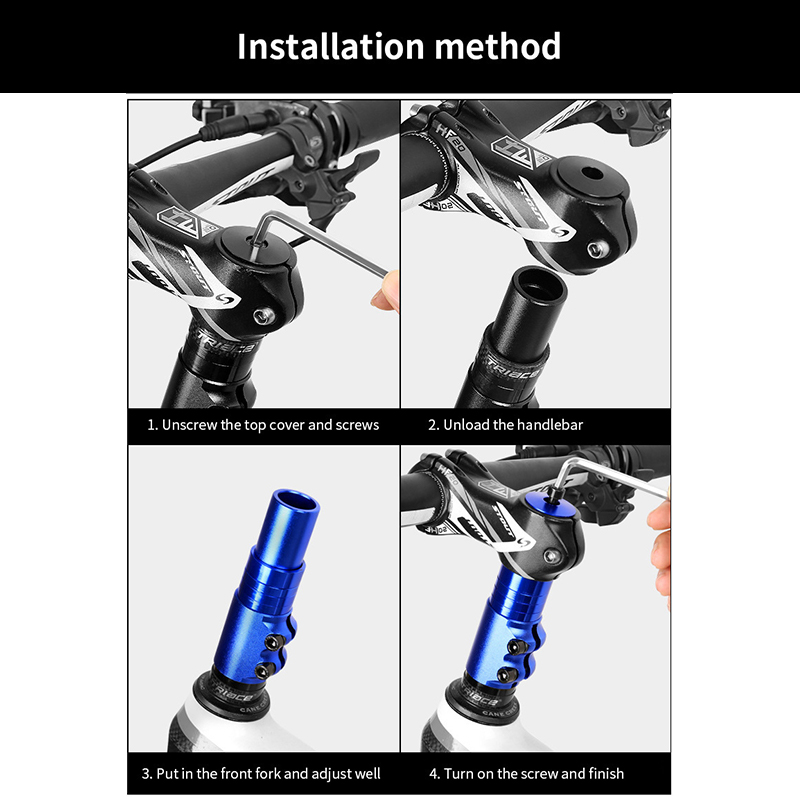 Installation method

1. Unscrew the top cover and screws

2. Unload the handlebar

3. Put in the front fork and adjust well

4. Turn on the screw and finish