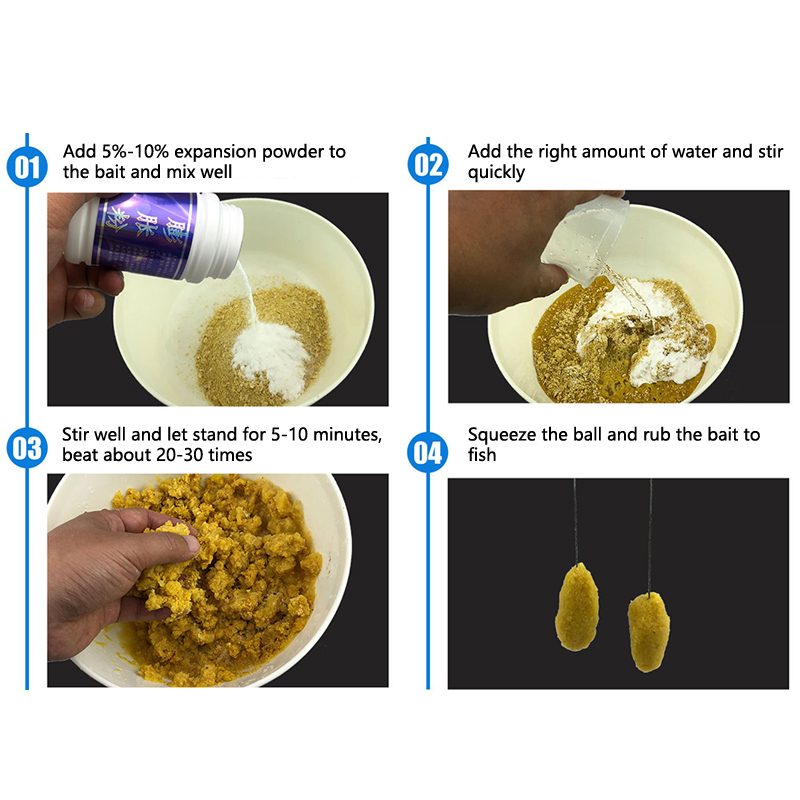 01 Add 5%-10% expansion powder to the bait and mix well

膨胀粉

02 Add the right amount of water and stir quickly

03 Stir well and let stand for 5-10 minutes, beat about 20-30 times

04 Squeeze the ball and rub the bait to fish