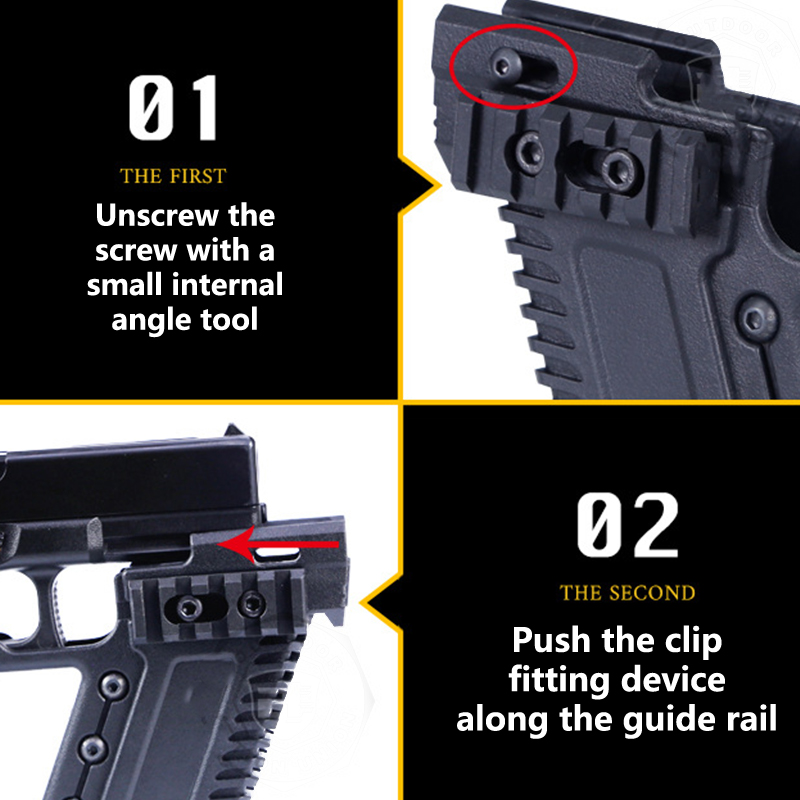 01

THE FIRST

Unscrew the screw with a small internal angle tool

02

THE SECOND

Push the clip fitting device along the guide rail