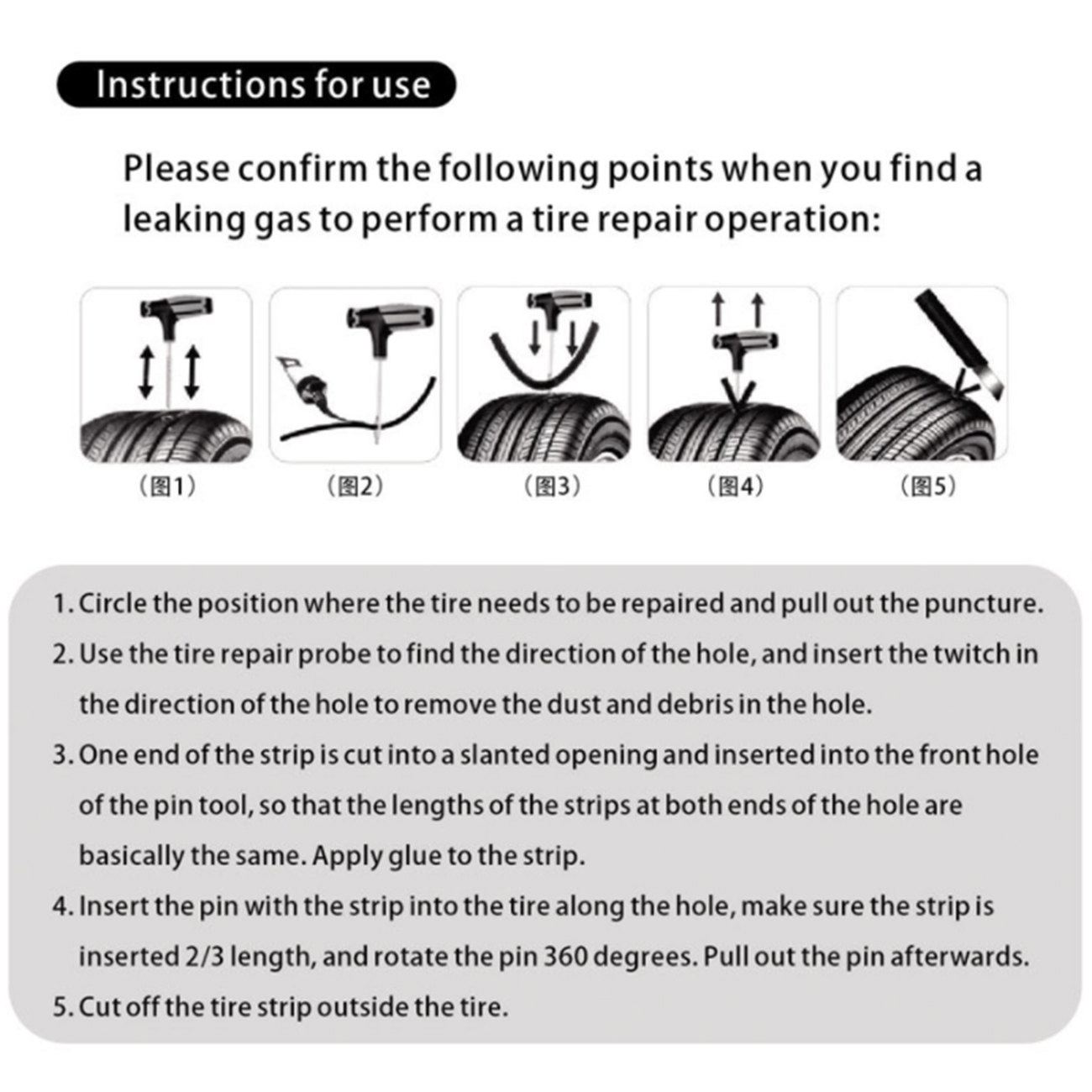 Instructions for use

Please confirm the following points when you find a leaking gas to perform a tire repair operation:

（图1） （图2） （图3） （图4） （图5）

1. Circle the position where the tire needs to be repaired and pull out the puncture.
2. Use the tire repair probe to find the direction of the hole, and insert the twitch in the direction of the hole to remove the dust and debris in the hole.
3. One end of the strip is cut into a slanted opening and inserted into the front hole of the pin tool, so that the lengths of the strips at both ends of the hole are basically the same. Apply glue to the strip.
4. Insert the pin with the strip into the tire along the hole, make sure the strip is inserted 2/3 length, and rotate the pin 360 degrees. Pull out the pin afterwards.
5. Cut off the tire strip outside the tire.