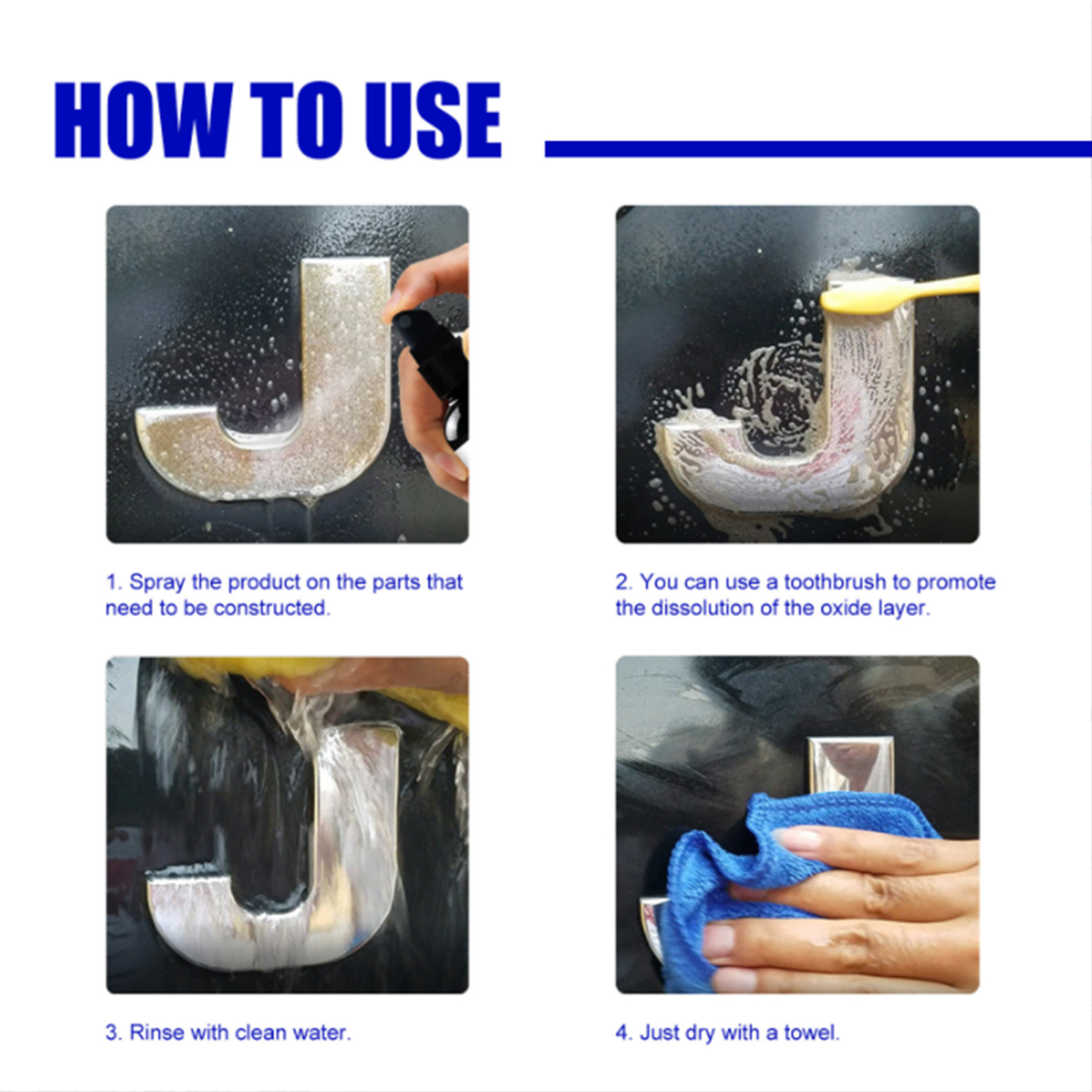 HOW TO USE

1. Spray the product on the parts that need to be constructed.

2. You can use a toothbrush to promote the dissolution of the oxide layer.

3. Rinse with clean water.

4. Just dry with a towel.