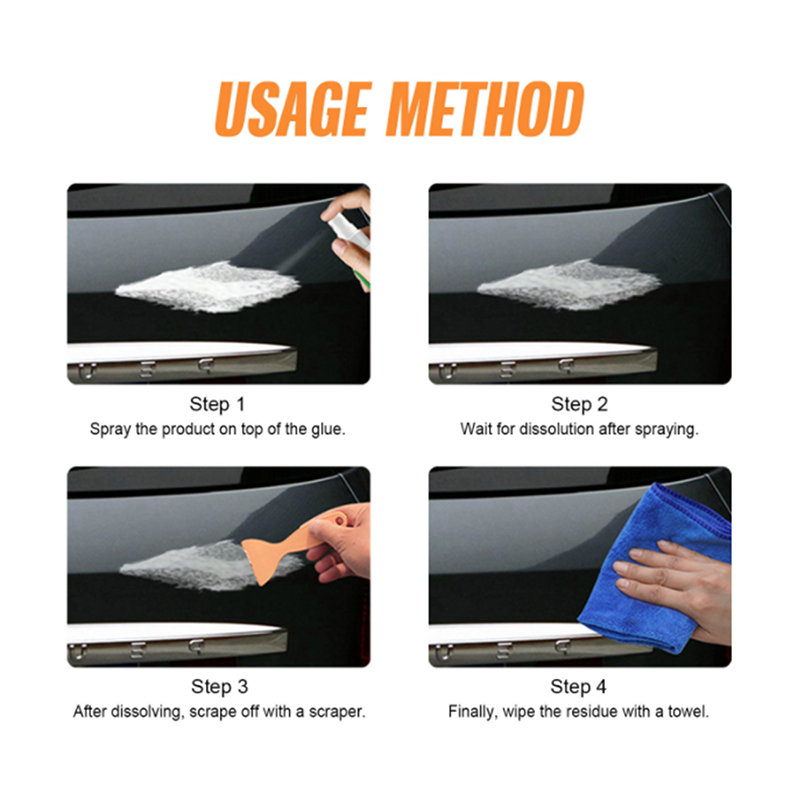 USAGE METHOD

Step 1
Spray the product on top of the glue.

Step 2
Wait for dissolution after spraying.

Step 3
After dissolving, scrape off with a scraper.

Step 4
Finally, wipe the residue with a towel.