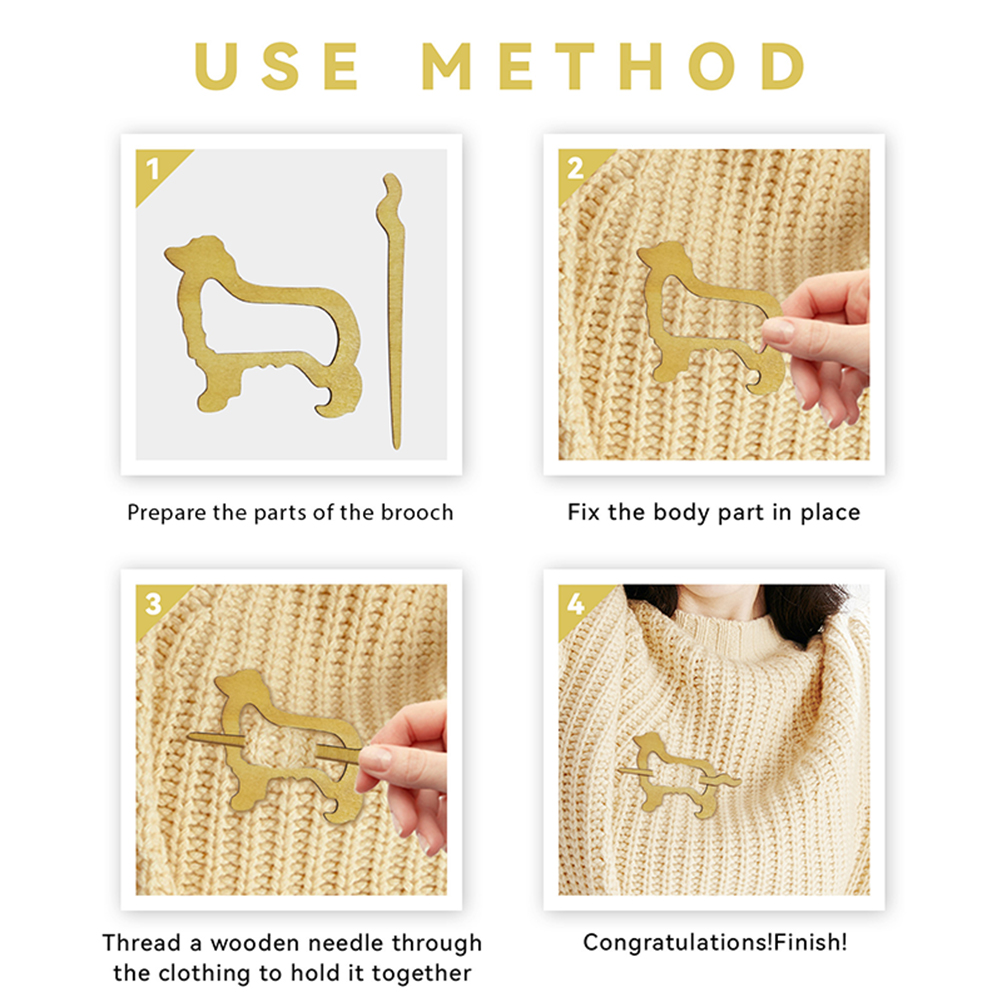 USE METHOD

1

Prepare the parts of the brooch

2

Fix the body part in place

3

Thread a wooden needle through the clothing to hold it together

4

Congratulations!Finish!