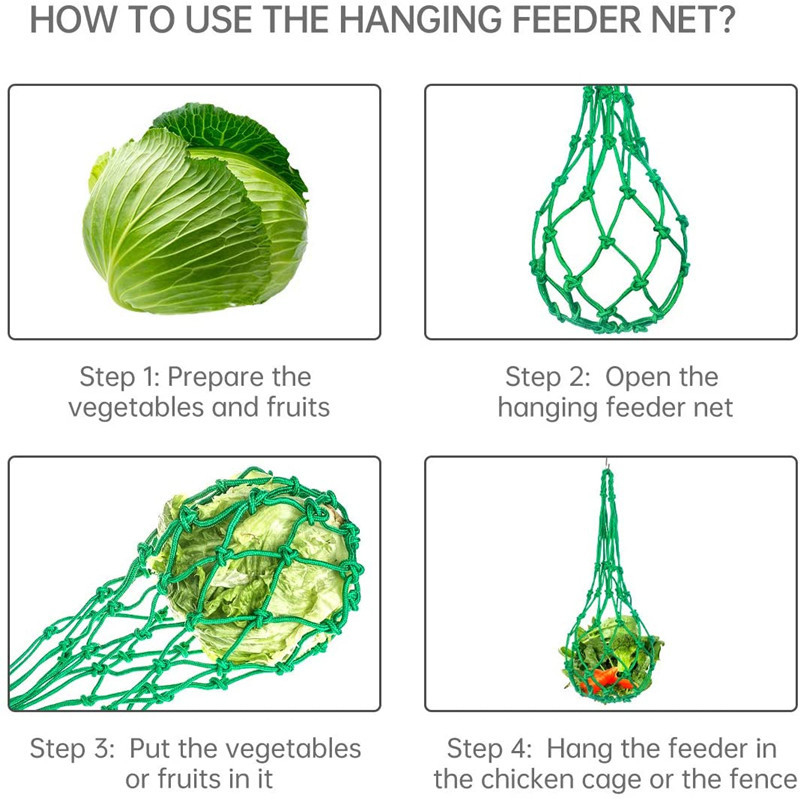 HOW TO USE THE HANGING FEEDER NET?

Step 1: Prepare the vegetables and fruits

Step 2: Open the hanging feeder net

Step 3: Put the vegetables or fruits in it

Step 4: Hang the feeder in the chicken cage or the fence