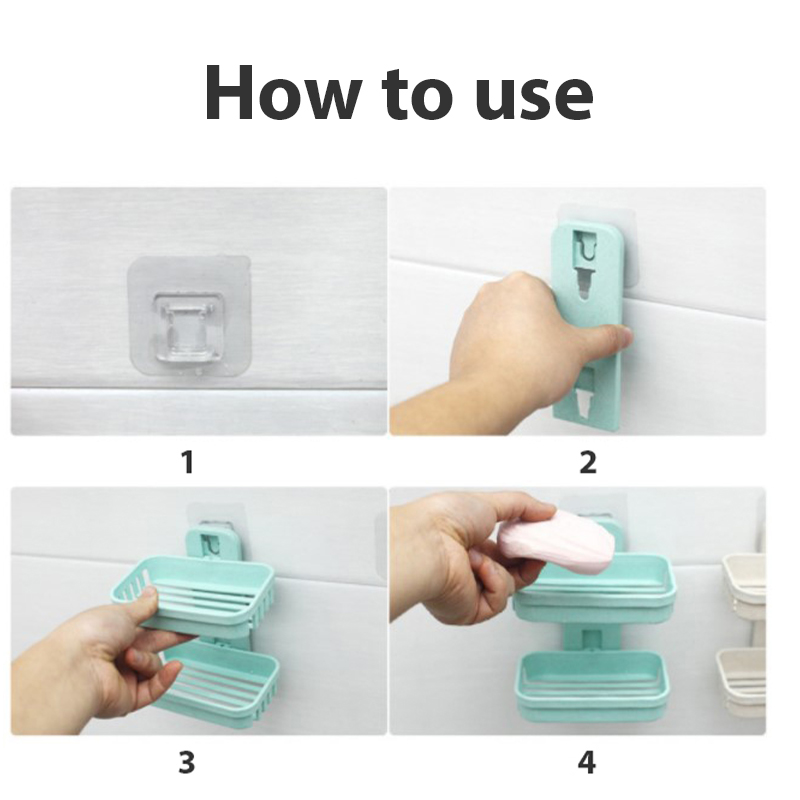 How to use

1

2

3

4