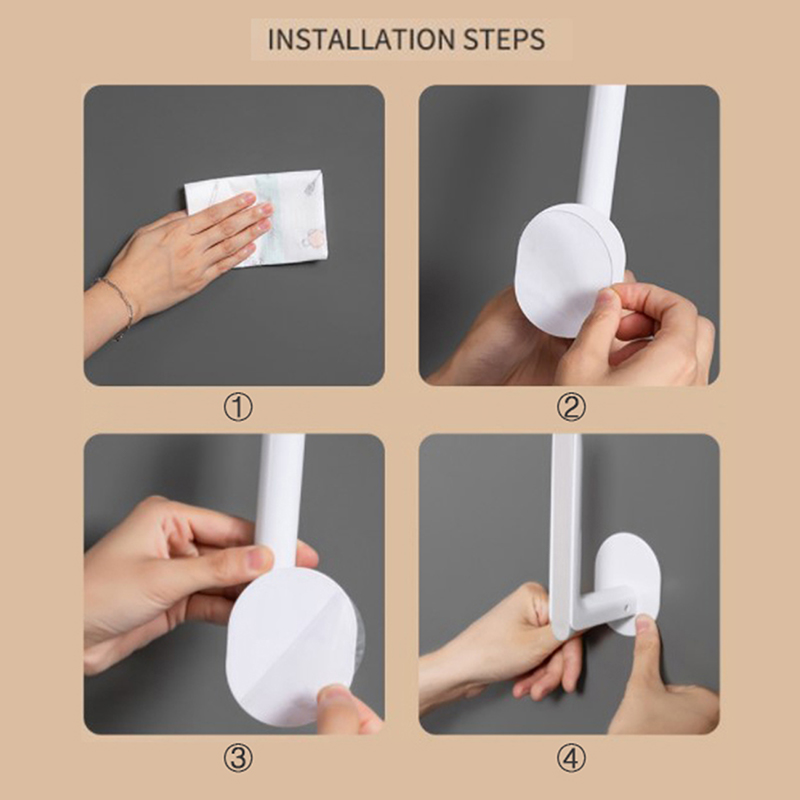 INSTALLATION STEPS

①

②

③

④