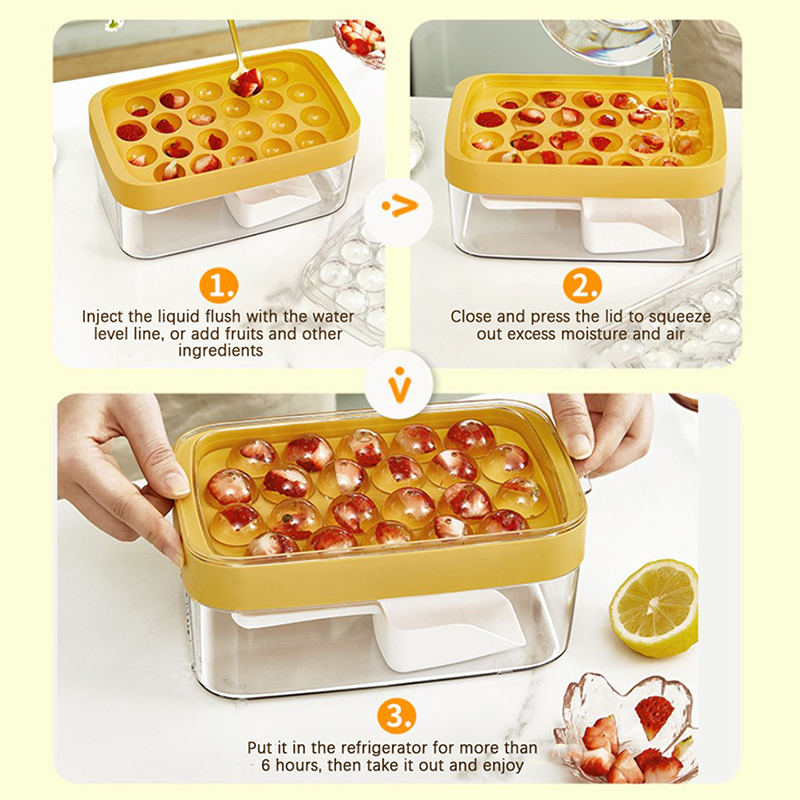 1.

Inject the liquid flush with the water level line, or add fruits and other ingredients

2.

Close and press the lid to squeeze out excess moisture and air

3.

Put it in the refrigerator for more than 6 hours, then take it out and enjoy