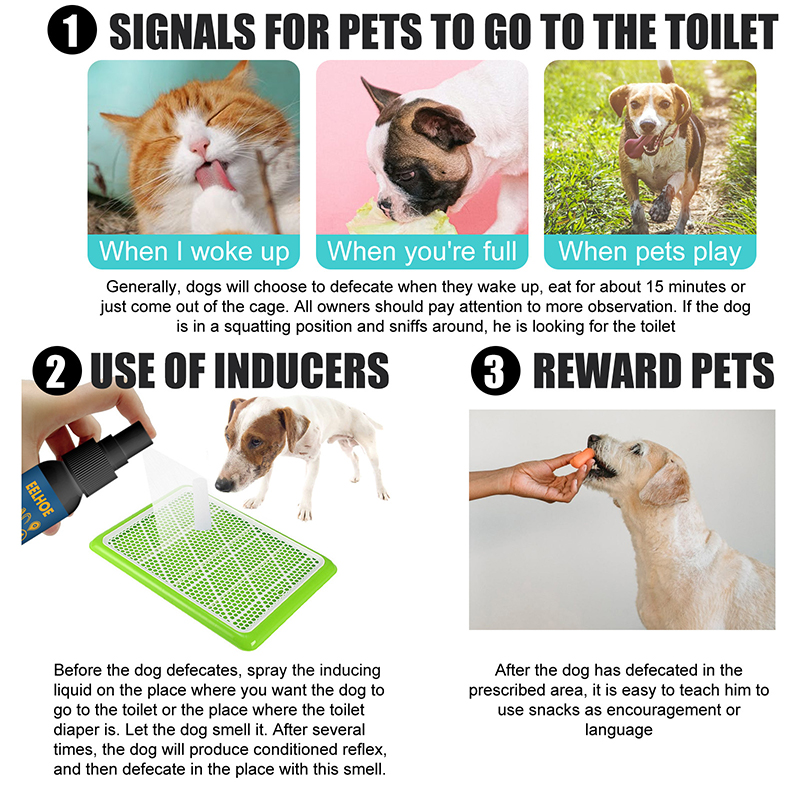 1 SIGNALS FOR PETS TO GO TO THE TOILET

When I woke up

When you're full

When pets play

Generally, dogs will choose to defecate when they wake up, eat for about 15 minutes or just come out of the cage. All owners should pay attention to more observation. If the dog is in a squatting position and sniffs around, he is looking for the toilet

2 USE OF INDUCERS

EELHOE

Before the dog defecates, spray the inducing liquid on the place where you want the dog to go to the toilet or the place where the toilet diaper is. Let the dog smell it. After several times, the dog will produce conditioned reflex, and then defecate in the place with this smell.

3 REWARD PETS

After the dog has defecated in the prescribed area, it is easy to teach him to use snacks as encouragement or language