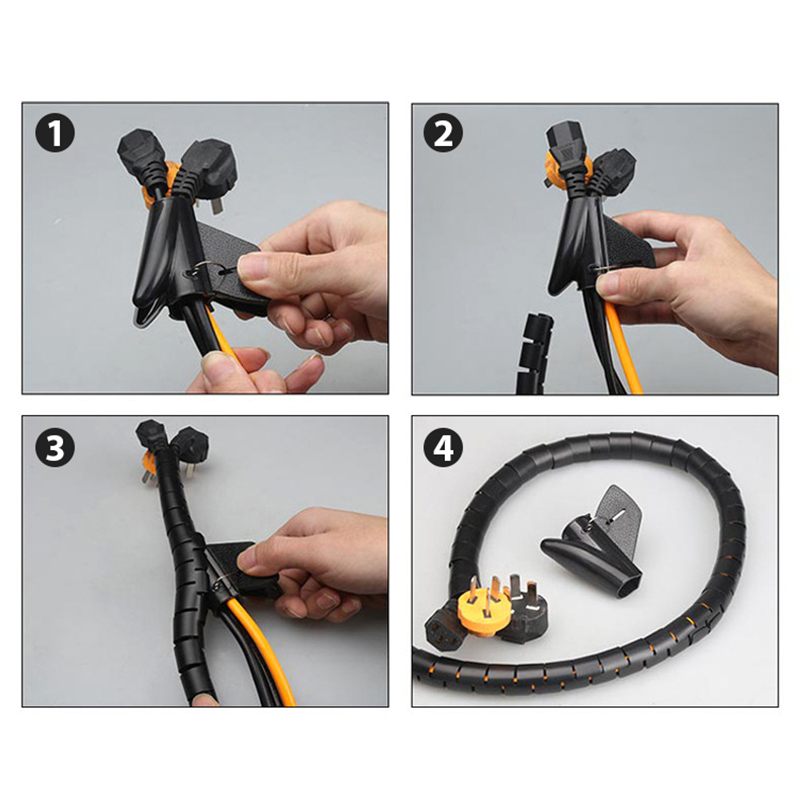 1

2

3

4