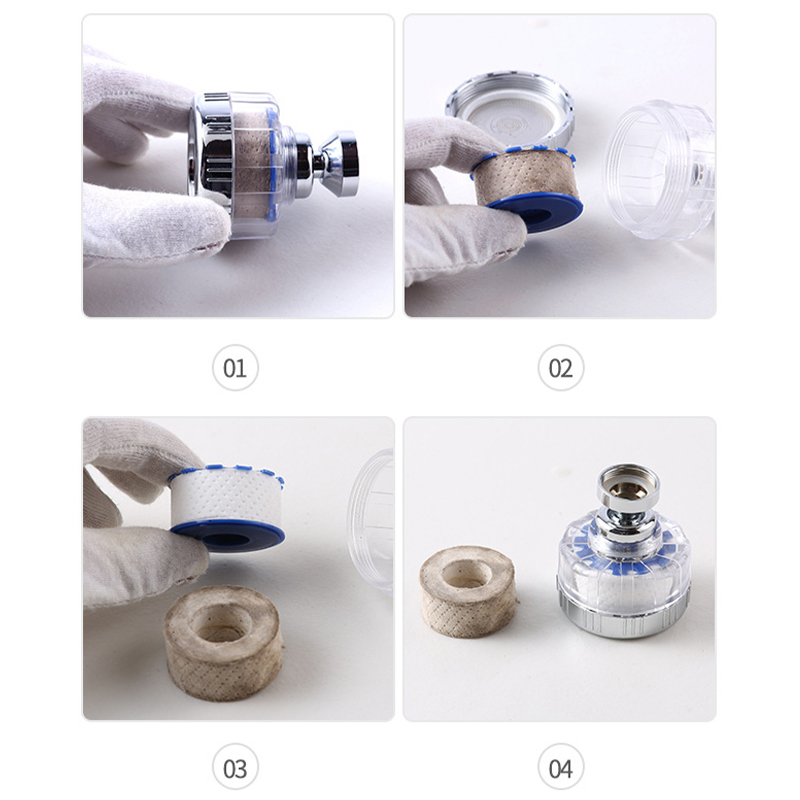 01

02

03

04