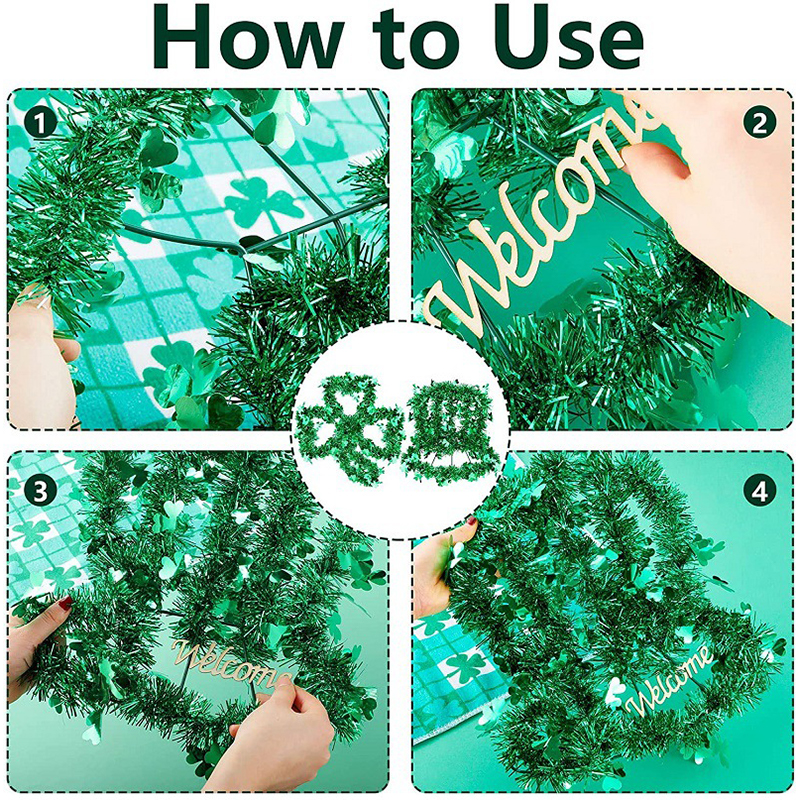 How to Use

1

2

Welcome

3

Welcome

4

Welcome