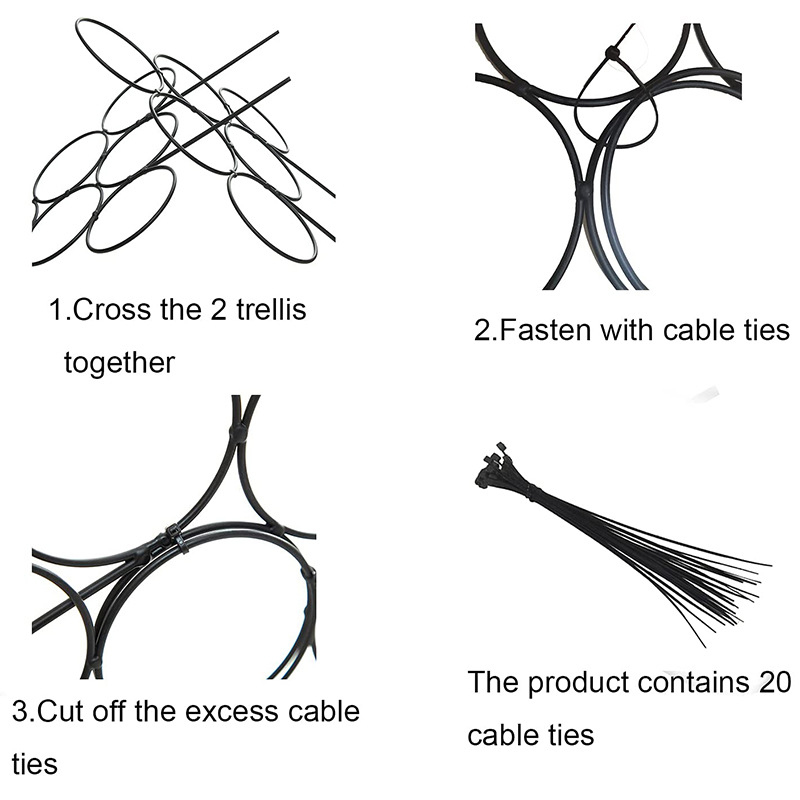 1.Cross the 2 trellis together

2.Fasten with cable ties

3.Cut off the excess cable ties

The product contains 20 cable ties