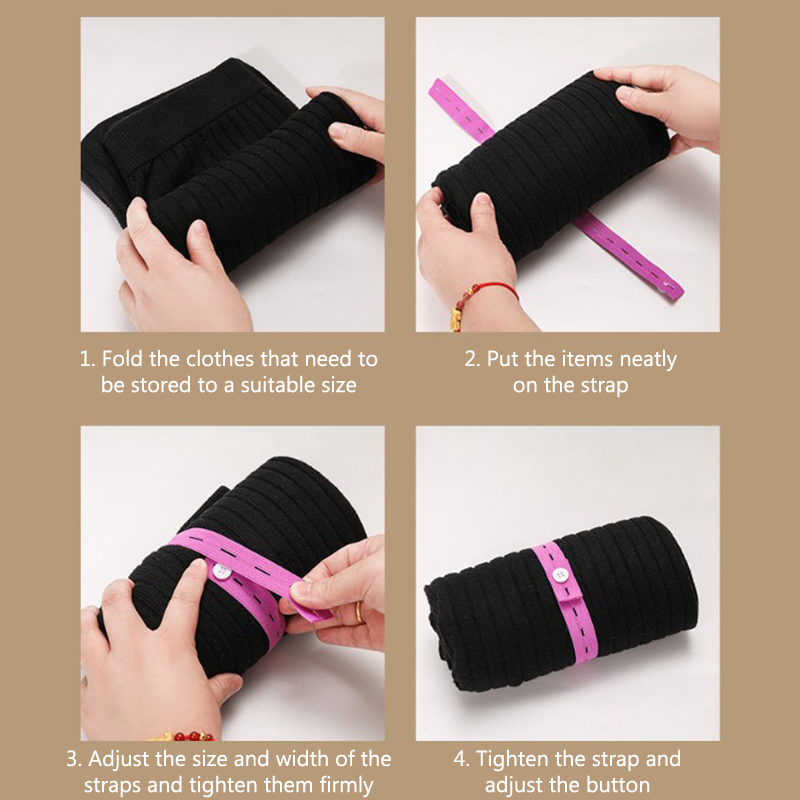 1. Fold the clothes that need to be stored to a suitable size

2. Put the items neatly on the strap

3. Adjust the size and width of the straps and tighten them firmly

4. Tighten the strap and adjust the button