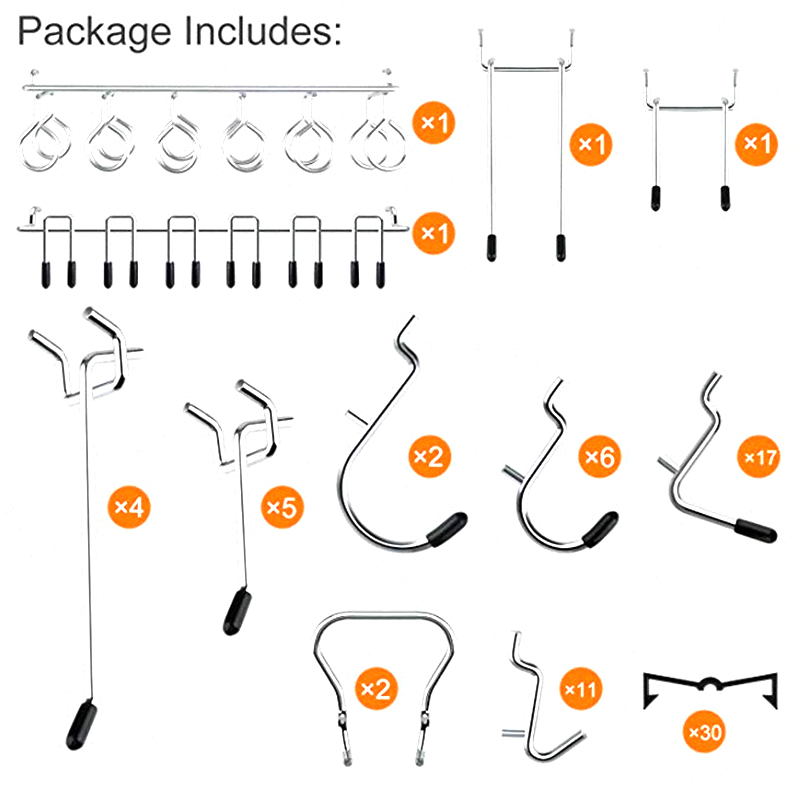 Package Includes:

×1

×1

×1

×1

×4

×5

×2

×6

×17

×2

×11

×30