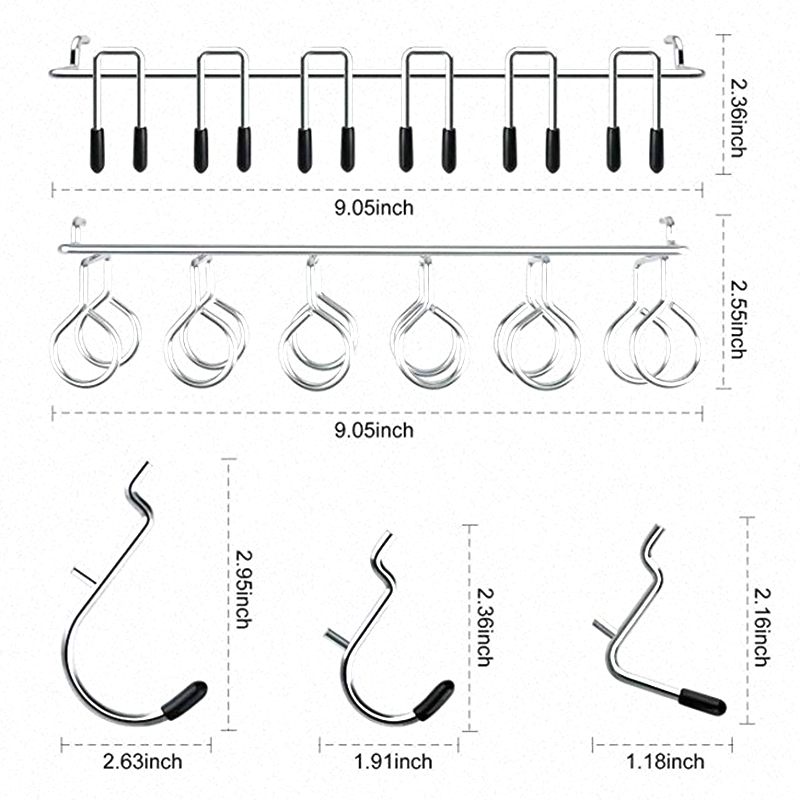 2.36inch

9.05inch

2.55inch

9.05inch

2.95inch

2.36inch

2.16inch

2.63inch

1.91inch

1.18inch