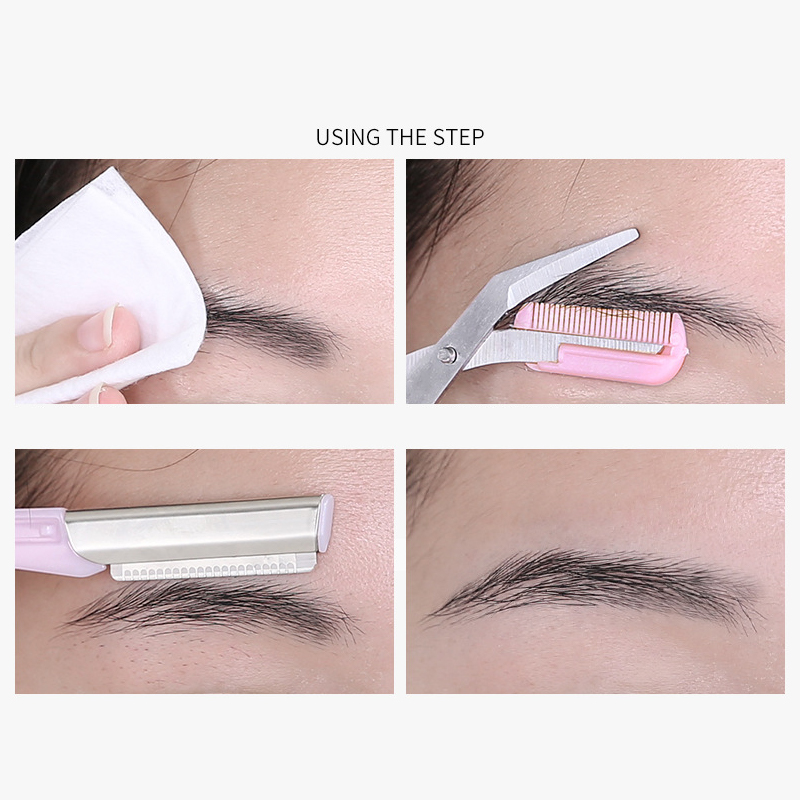 USING THE STEP