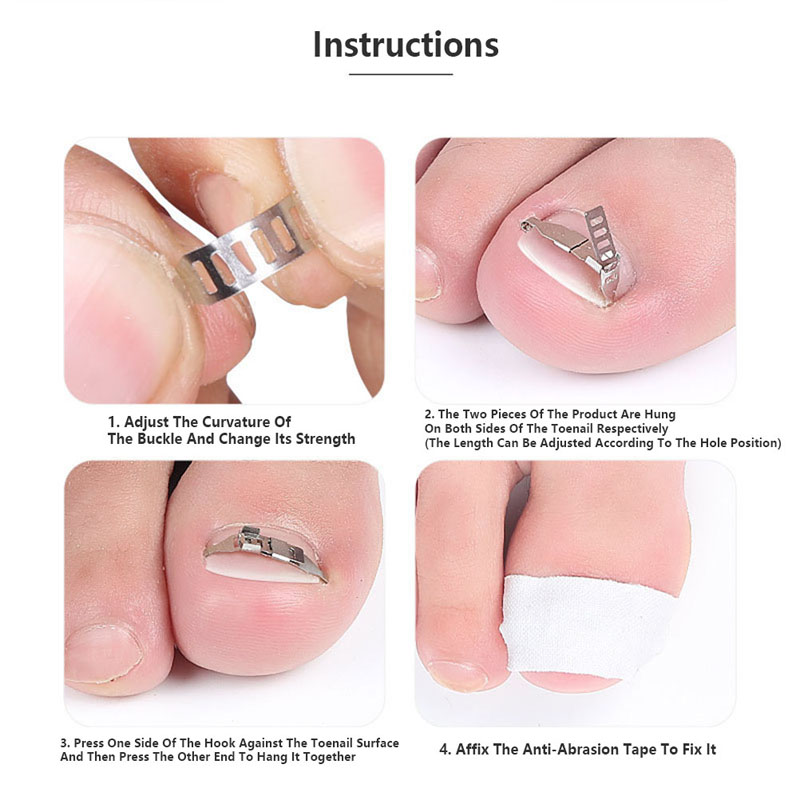 Instructions

1. Adjust The Curvature Of The Buckle And Change Its Strength

2. The Two Pieces Of The Product Are Hung On Both Sides Of The Toenail Respectively (The Length Can Be Adjusted According To The Hole Position)

3. Press One Side Of The Hook Against The Toenail Surface And Then Press The Other End To Hang It Together

4. Affix The Anti-Abrasion Tape To Fix It