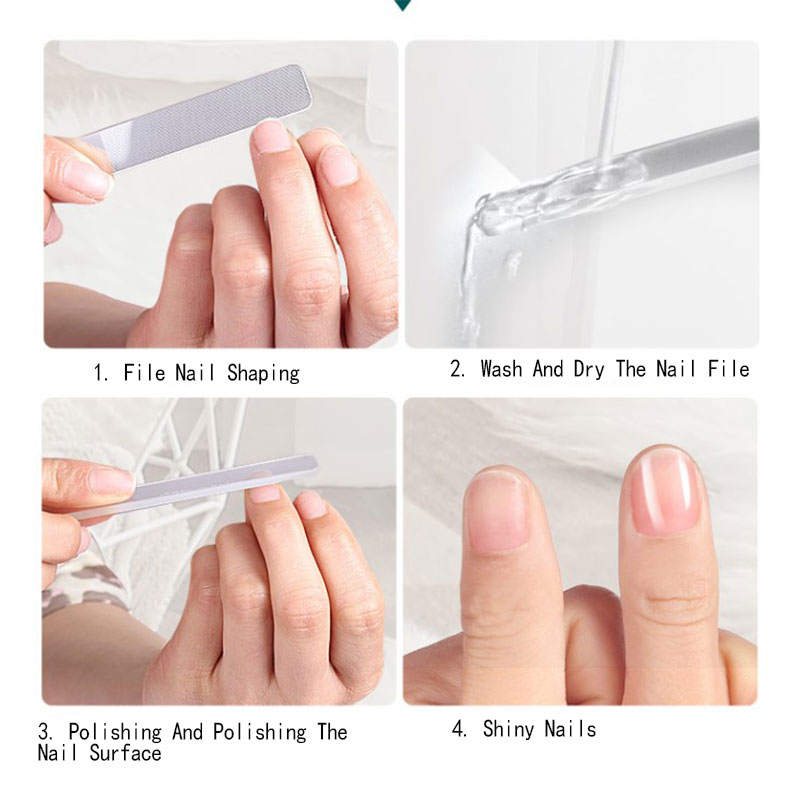 1. File Nail Shaping

2. Wash And Dry The Nail File

3. Polishing And Polishing The Nail Surface

4. Shiny Nails