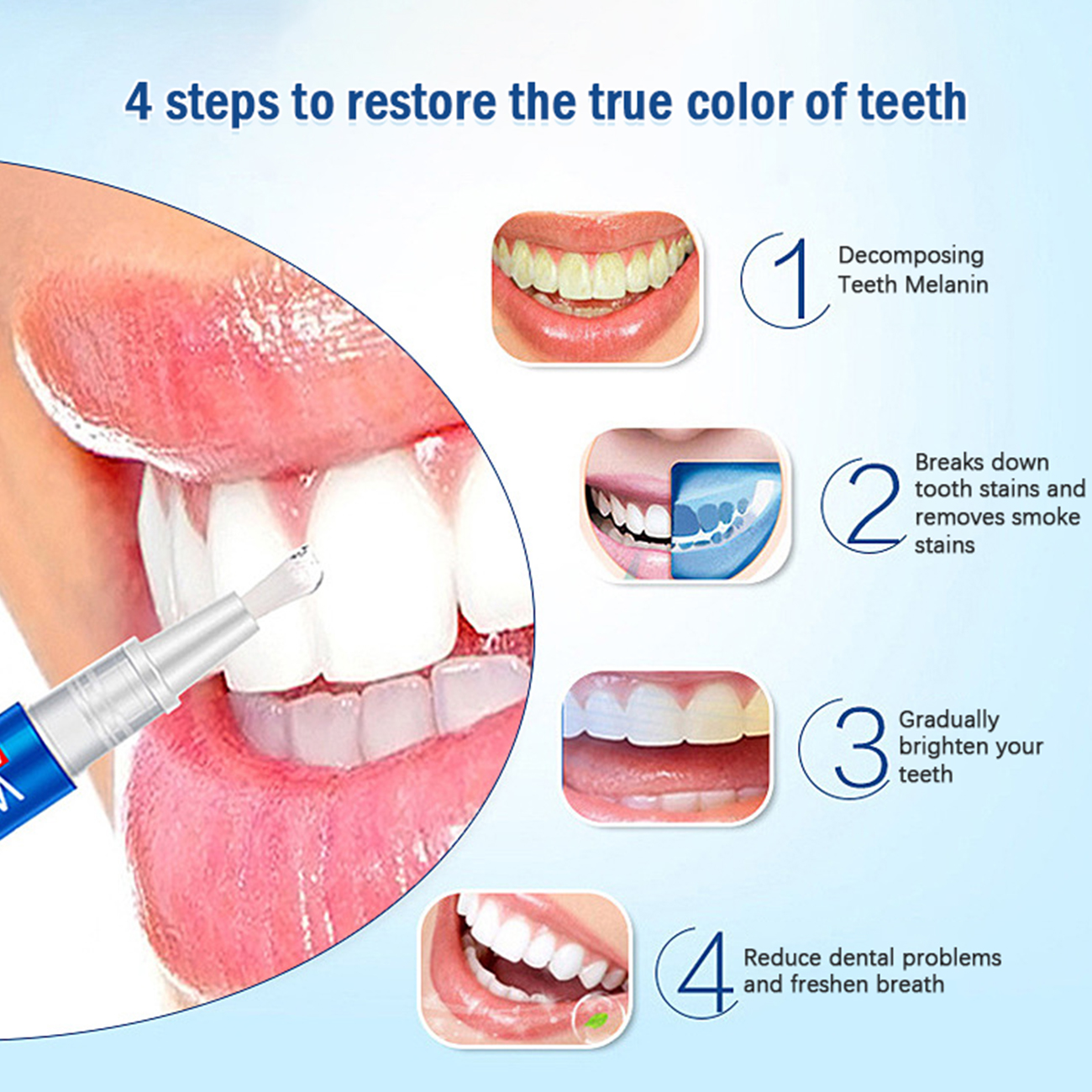 4 steps to restore the true color of teeth

1 Decomposing Teeth Melanin

2 Breaks down tooth stains and removes smoke stains

3 Gradually brighten your teeth

4 Reduce dental problems and freshen breath