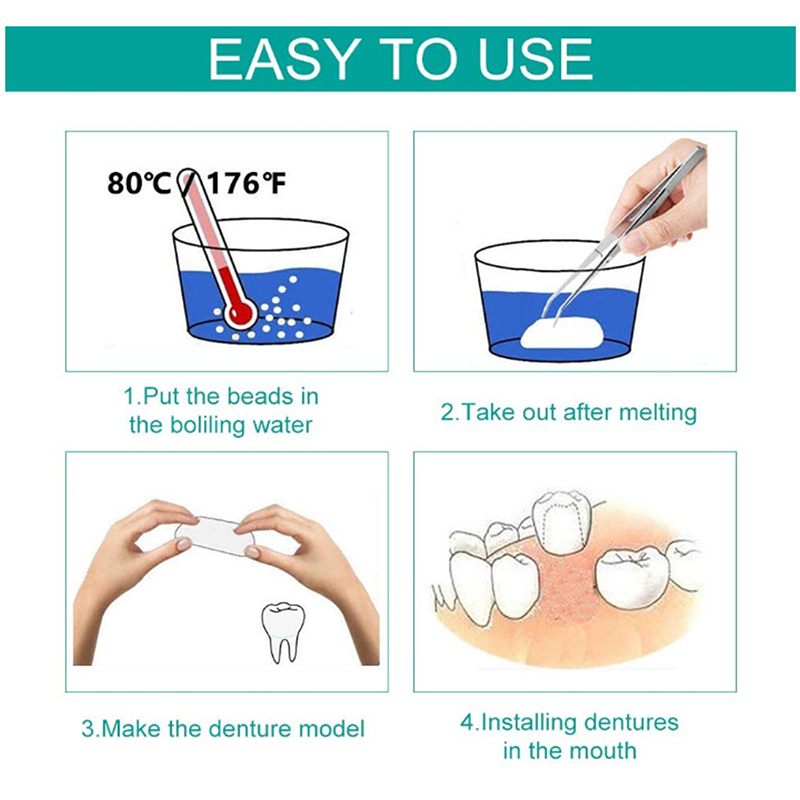 EASY TO USE

80℃ / 176℉

1.Put the beads in the boliling water

2.Take out after melting

3.Make the denture model

4.Installing dentures in the mouth