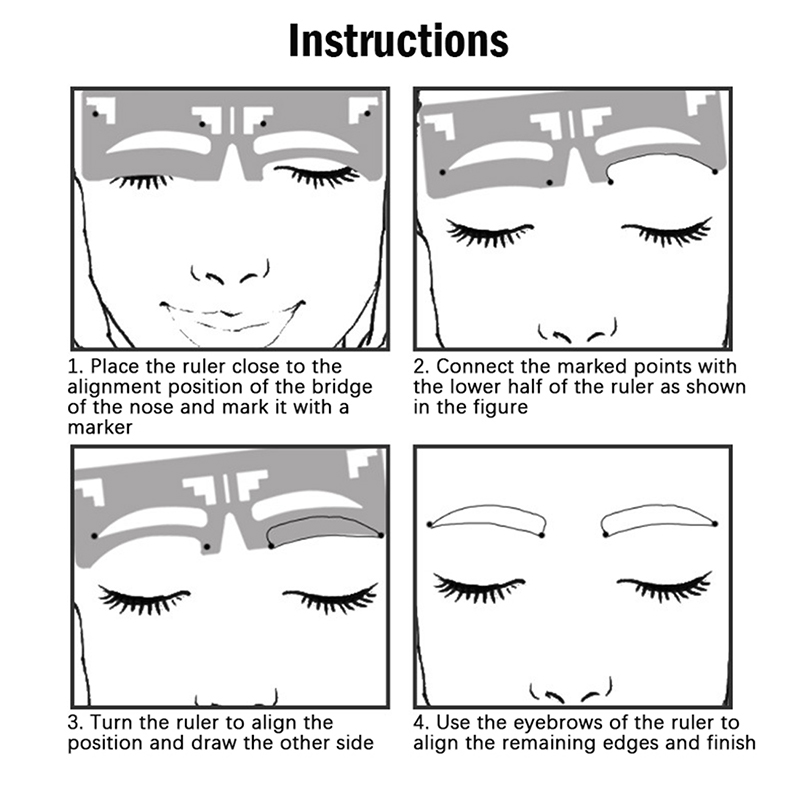 Instructions

1. Place the ruler close to the alignment position of the bridge of the nose and mark it with a marker

2. Connect the marked points with the lower half of the ruler as shown in the figure

3. Turn the ruler to align the position and draw the other side

4. Use the eyebrows of the ruler to align the remaining edges and finish