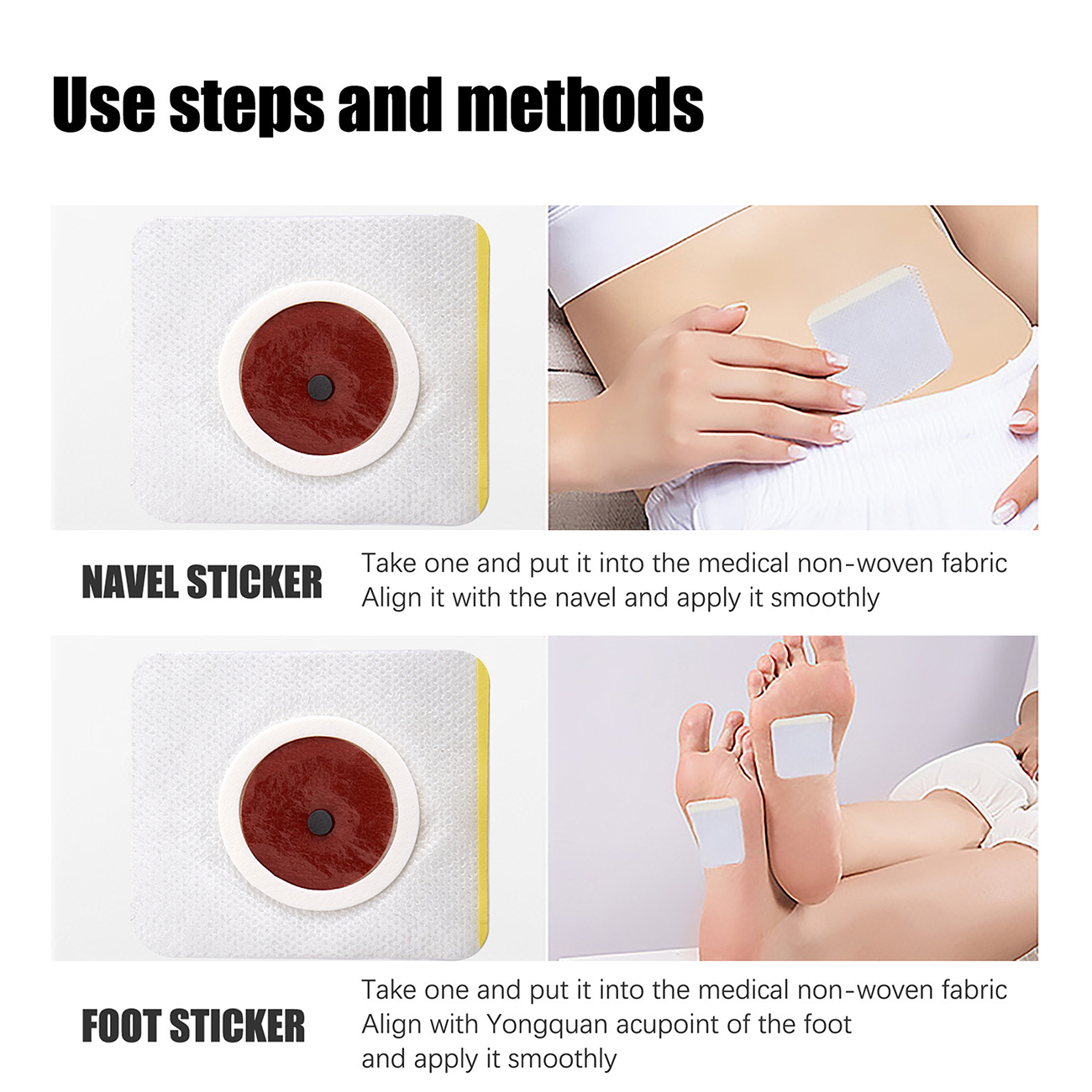 Use steps and methods

NAVEL STICKER

Take one and put it into the medical non-woven fabric
Align it with the navel and apply it smoothly

FOOT STICKER

Take one and put it into the medical non-woven fabric
Align with Yongquan acupoint of the foot
and apply it smoothly