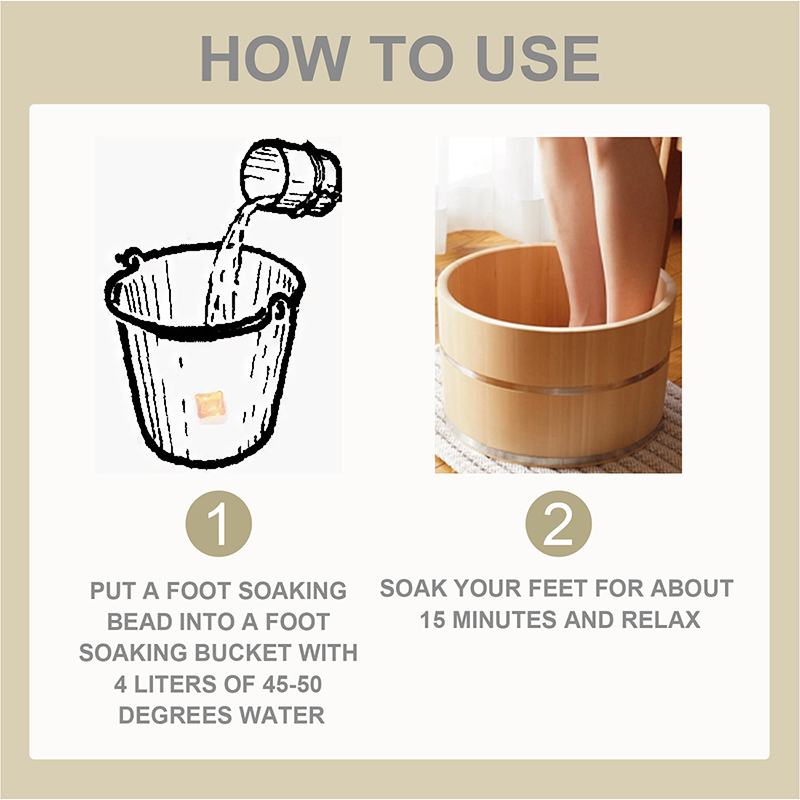 HOW TO USE

1

PUT A FOOT SOAKING BEAD INTO A FOOT SOAKING BUCKET WITH 4 LITERS OF 45-50 DEGREES WATER

2

SOAK YOUR FEET FOR ABOUT 15 MINUTES AND RELAX