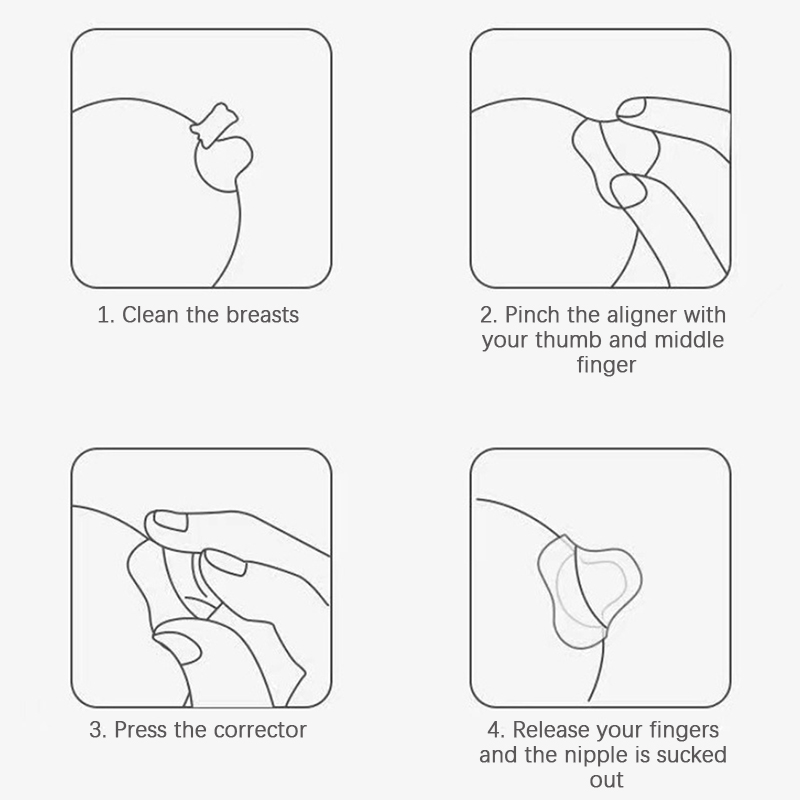 1. Clean the breasts

2. Pinch the aligner with your thumb and middle finger

3. Press the corrector

4. Release your fingers and the nipple is sucked out