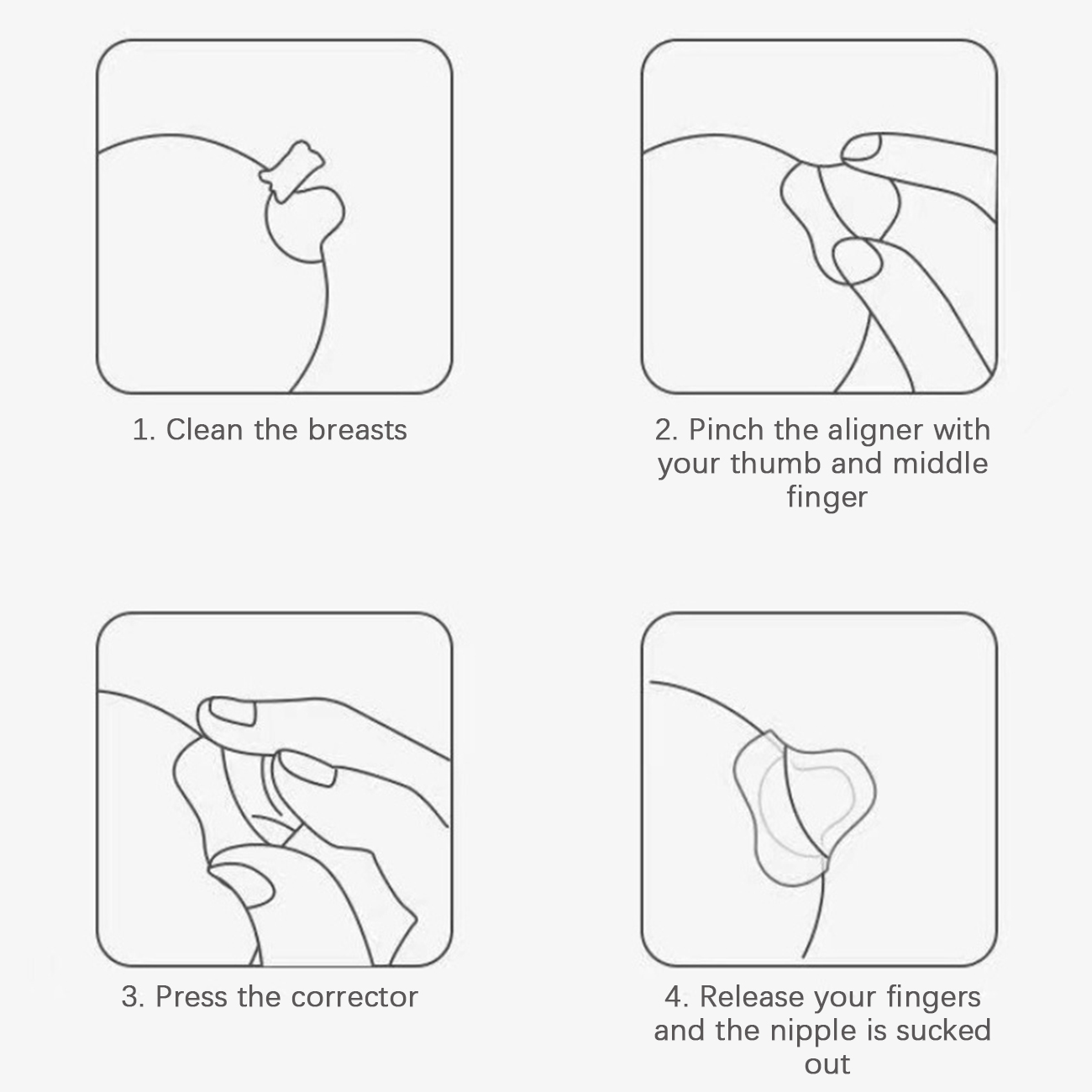 1. Clean the breasts

2. Pinch the aligner with your thumb and middle finger

3. Press the corrector

4. Release your fingers and the nipple is sucked out