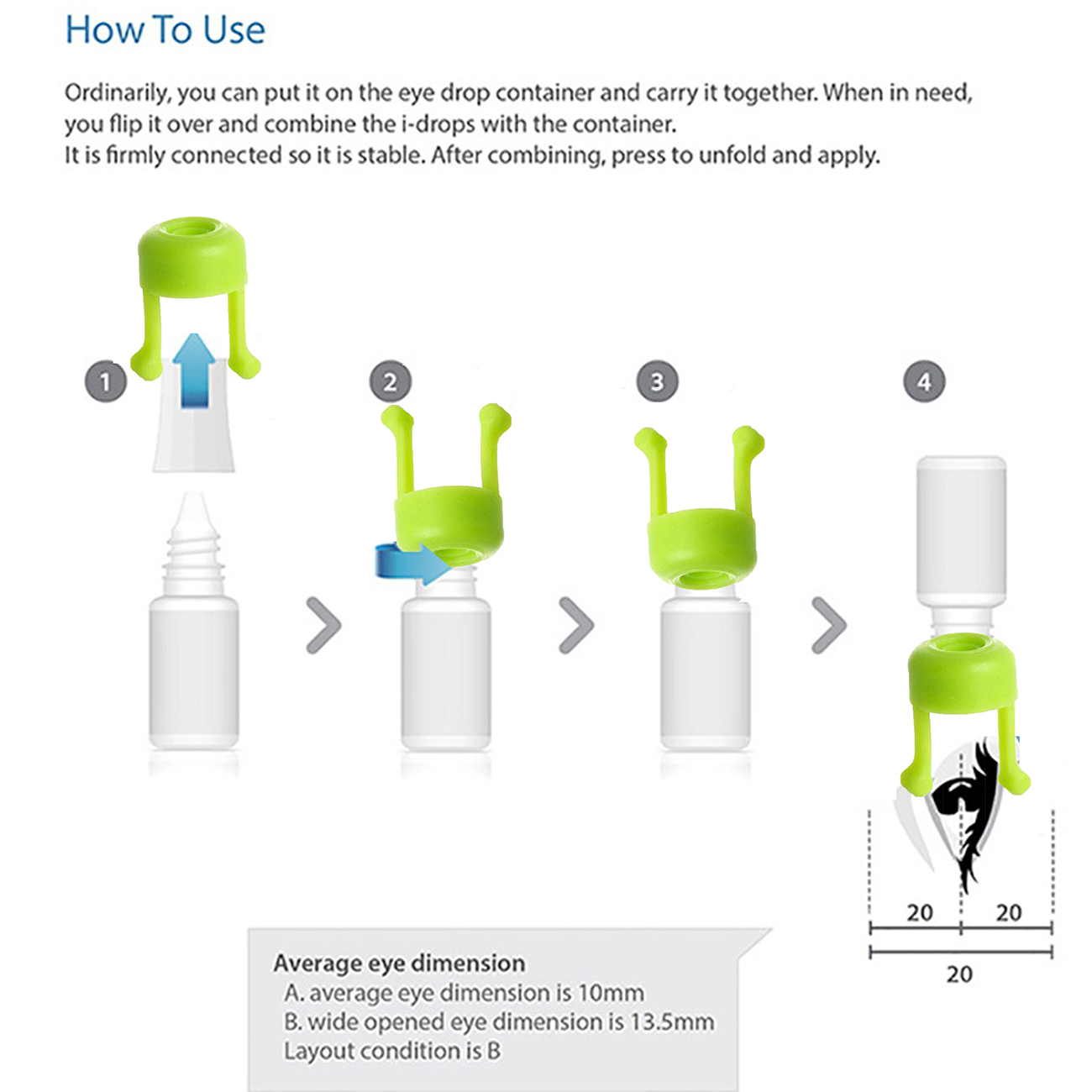 How To Use

Ordinarily, you can put it on the eye drop container and carry it together. When in need, you flip it over and combine the i-drops with the container.
It is firmly connected so it is stable. After combining, press to unfold and apply.

1

2

3

4

20 20

20

Average eye dimension
A. average eye dimension is 10mm
B. wide opened eye dimension is 13.5mm
Layout condition is B