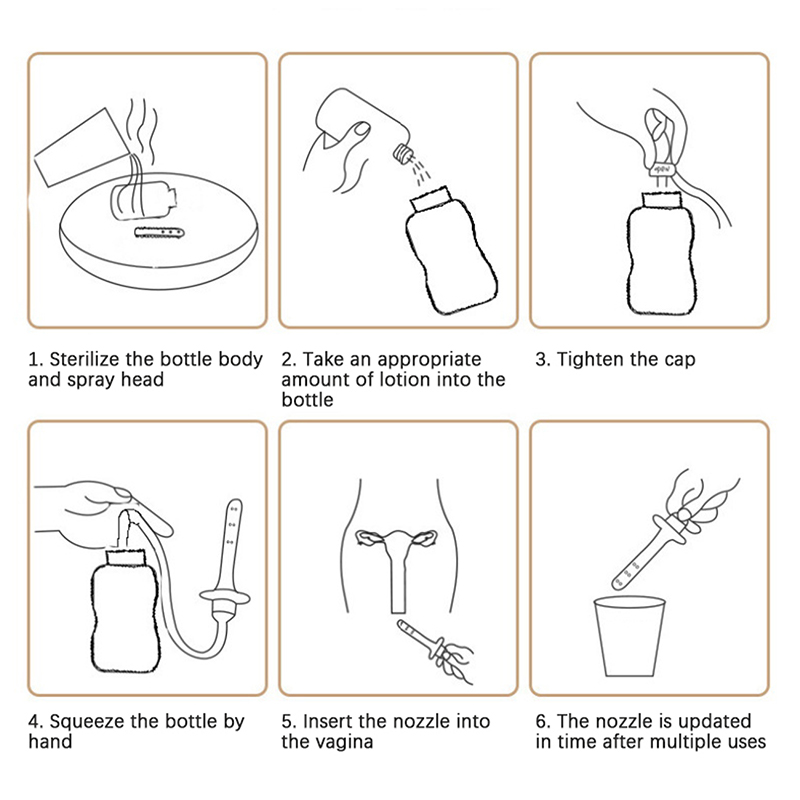 1. Sterilize the bottle body and spray head

2. Take an appropriate amount of lotion into the bottle

3. Tighten the cap

4. Squeeze the bottle by hand

5. Insert the nozzle into the vagina

6. The nozzle is updated in time after multiple uses