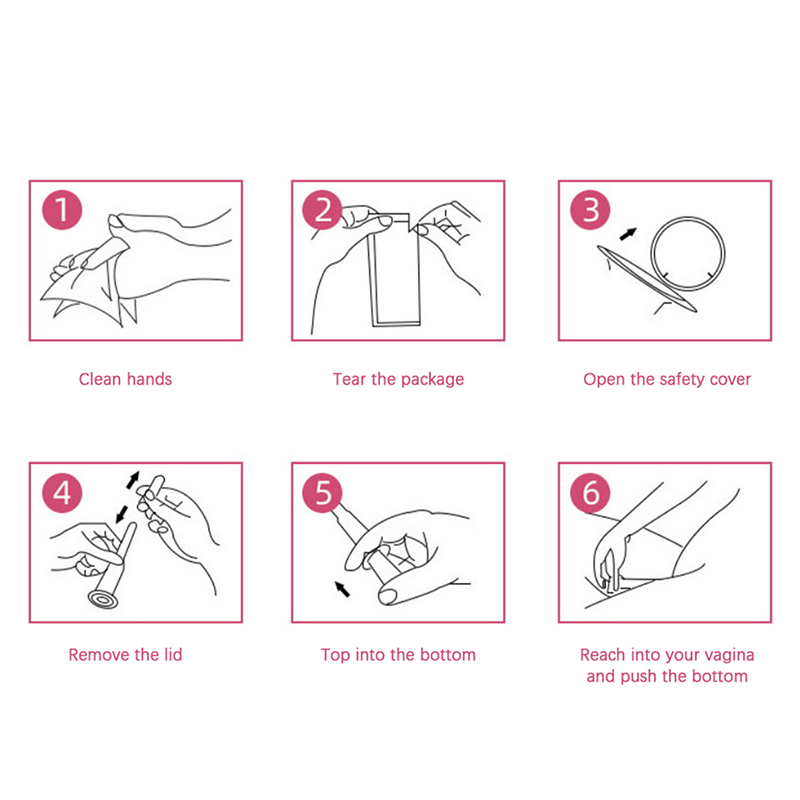 1
Clean hands

2
Tear the package

3
Open the safety cover

4
Remove the lid

5
Top into the bottom

6
Reach into your vagina and push the bottom