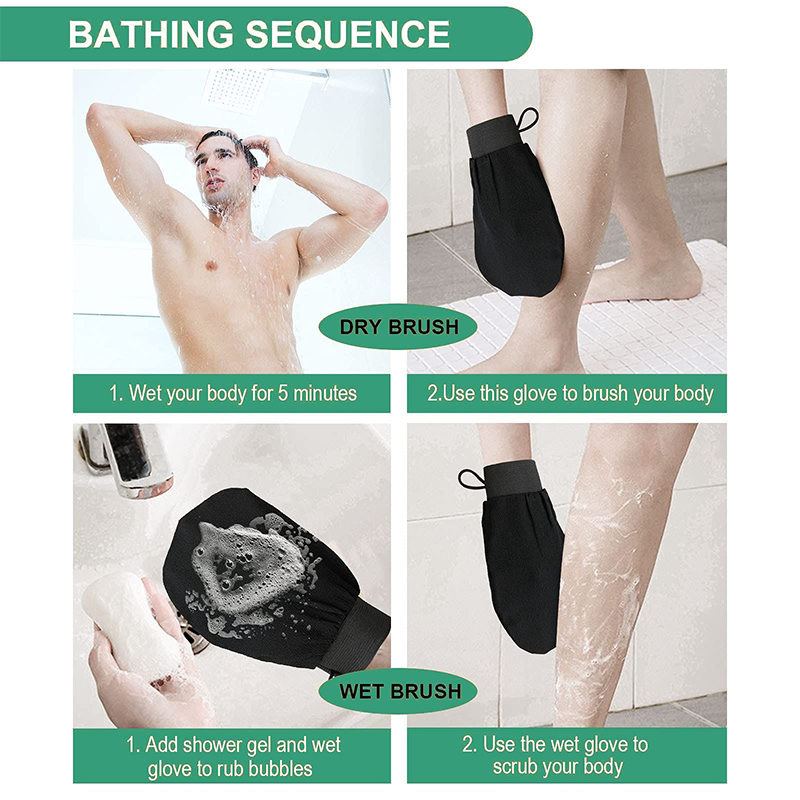 BATHING SEQUENCE

DRY BRUSH

1. Wet your body for 5 minutes

2.Use this glove to brush your body

WET BRUSH

1. Add shower gel and wet glove to rub bubbles

2. Use the wet glove to scrub your body