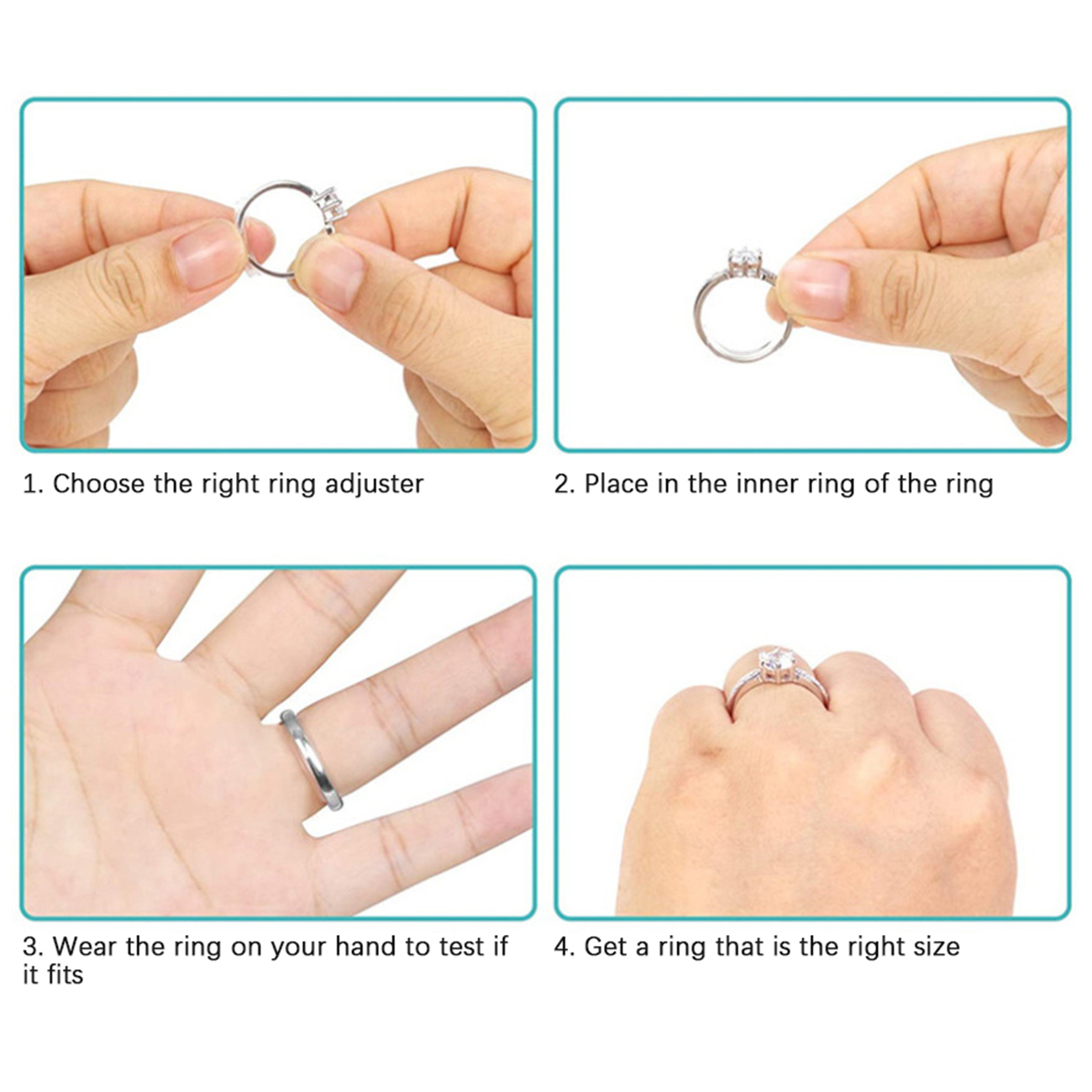 1. Choose the right ring adjuster

2. Place in the inner ring of the ring

3. Wear the ring on your hand to test if it fits

4. Get a ring that is the right size