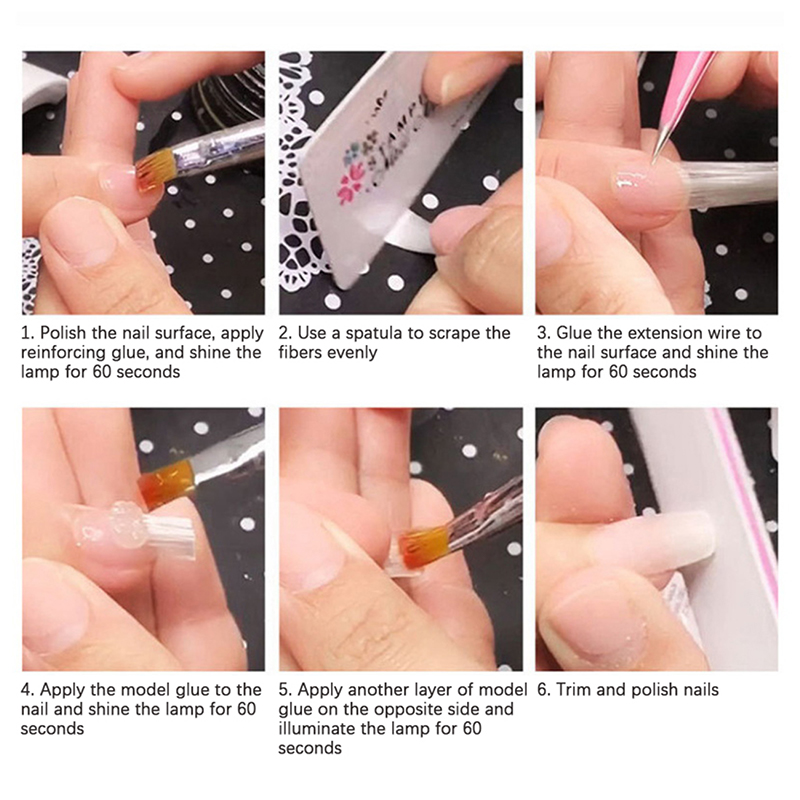 1. Polish the nail surface, apply reinforcing glue, and shine the lamp for 60 seconds

2. Use a spatula to scrape the fibers evenly

3. Glue the extension wire to the nail surface and shine the lamp for 60 seconds

4. Apply the model glue to the nail and shine the lamp for 60 seconds

5. Apply another layer of model glue on the opposite side and illuminate the lamp for 60 seconds

6. Trim and polish nails