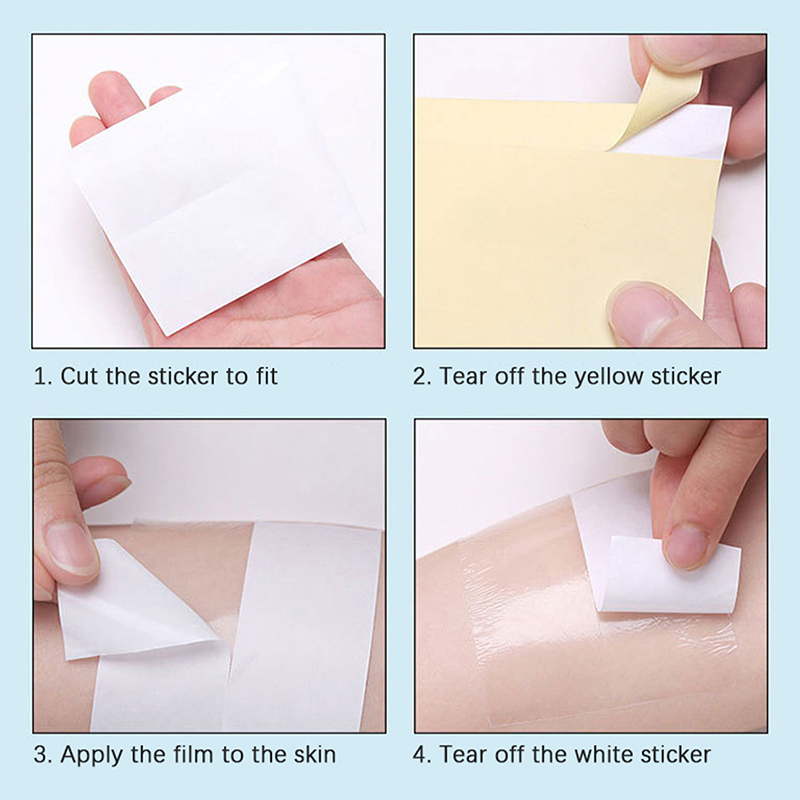 1. Cut the sticker to fit

2. Tear off the yellow sticker

3. Apply the film to the skin

4. Tear off the white sticker