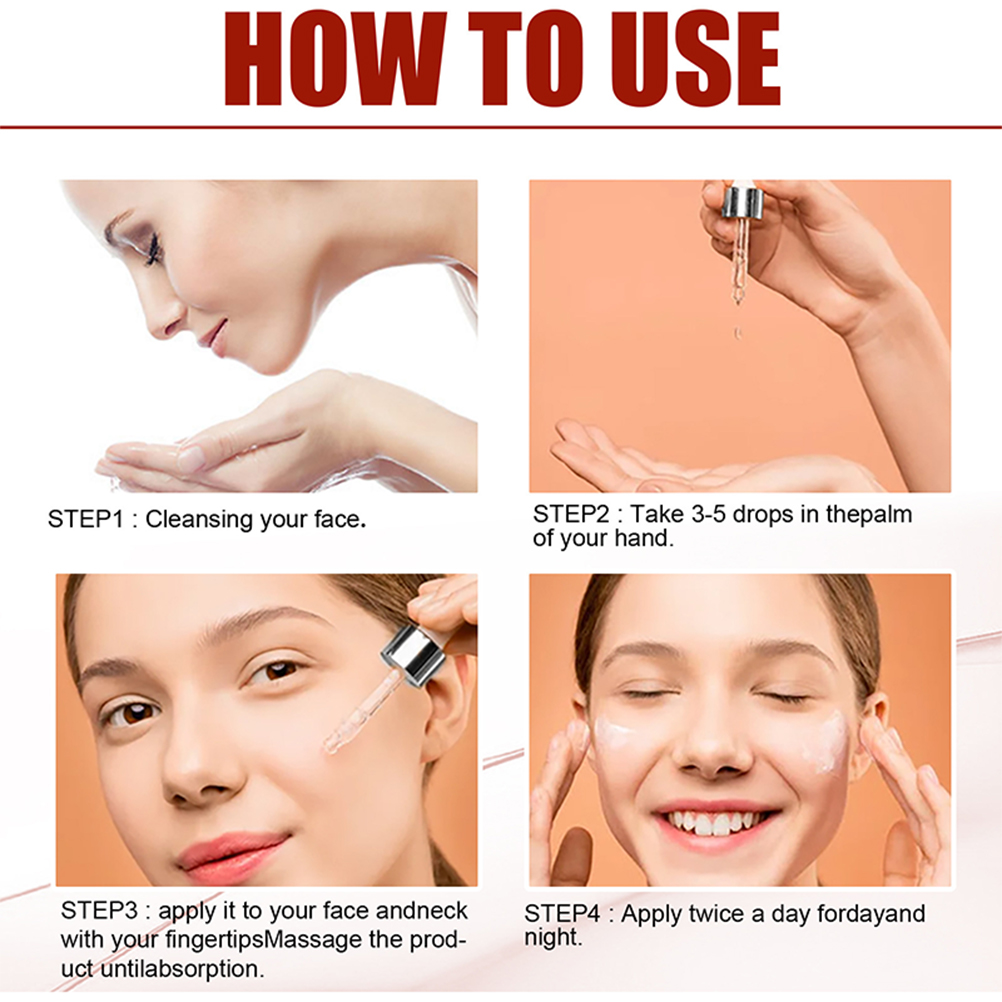 HOW TO USE

STEP1 : Cleansing your face.

STEP2 : Take 3-5 drops in thepalm of your hand.

STEP3 : apply it to your face andneck with your fingertipsMassage the product untilabsorption.

STEP4 : Apply twice a day fordayand night.